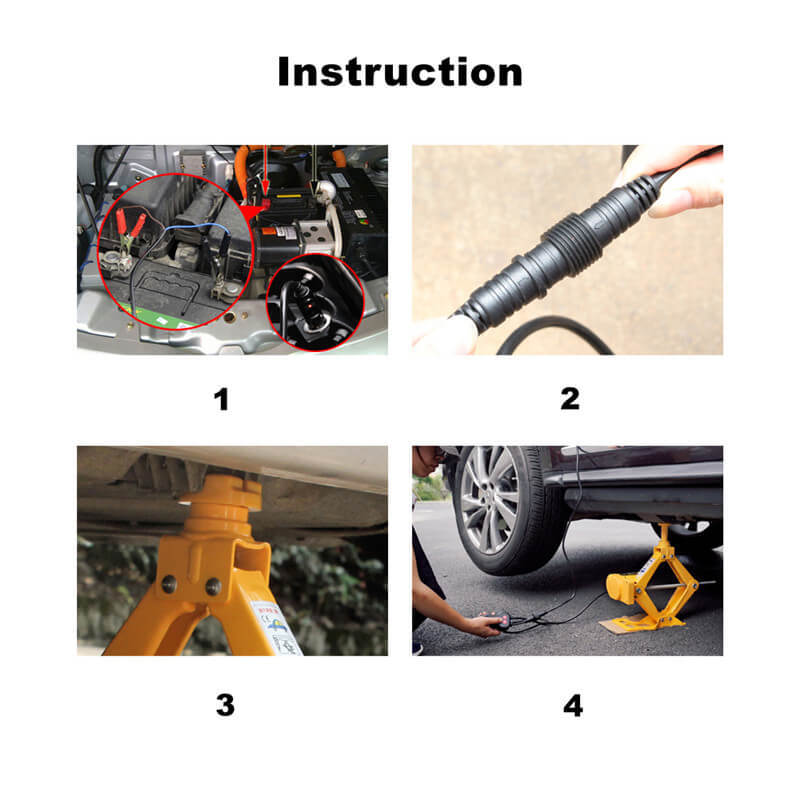 Instruction

1

2

3

4