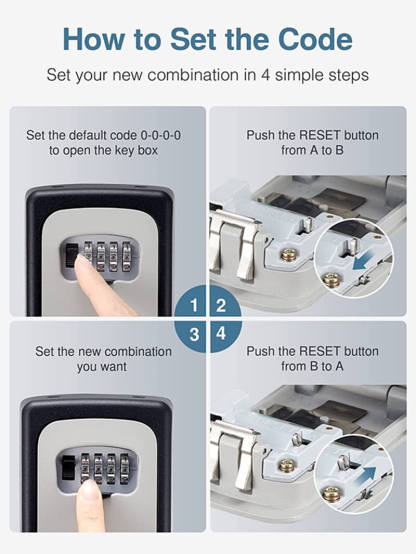 How to Set the Code

Set your new combination in 4 simple steps

Set the default code 0-0-0-0 to open the key box

Push the RESET button from A to B

1

2

3

4

Set the new combination you want

Push the RESET button from B to A