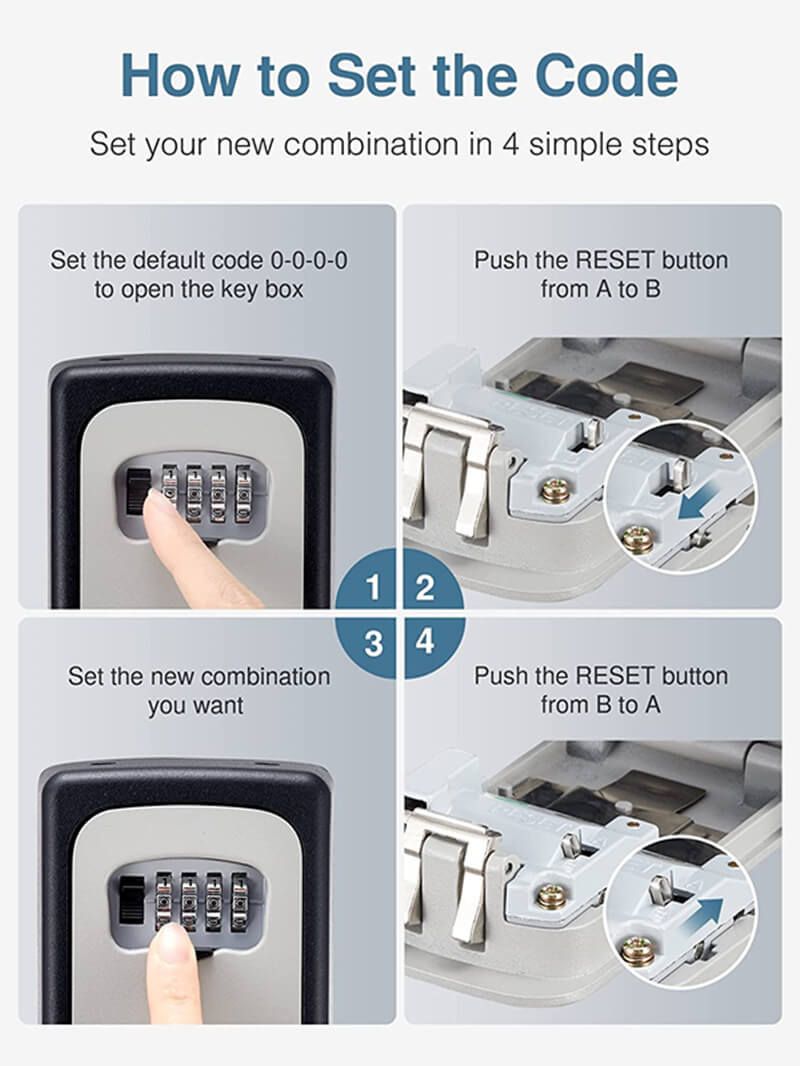 How to Set the Code

Set your new combination in 4 simple steps

Set the default code 0-0-0-0 to open the key box

Push the RESET button from A to B

1

2

3

4

Set the new combination you want

Push the RESET button from B to A