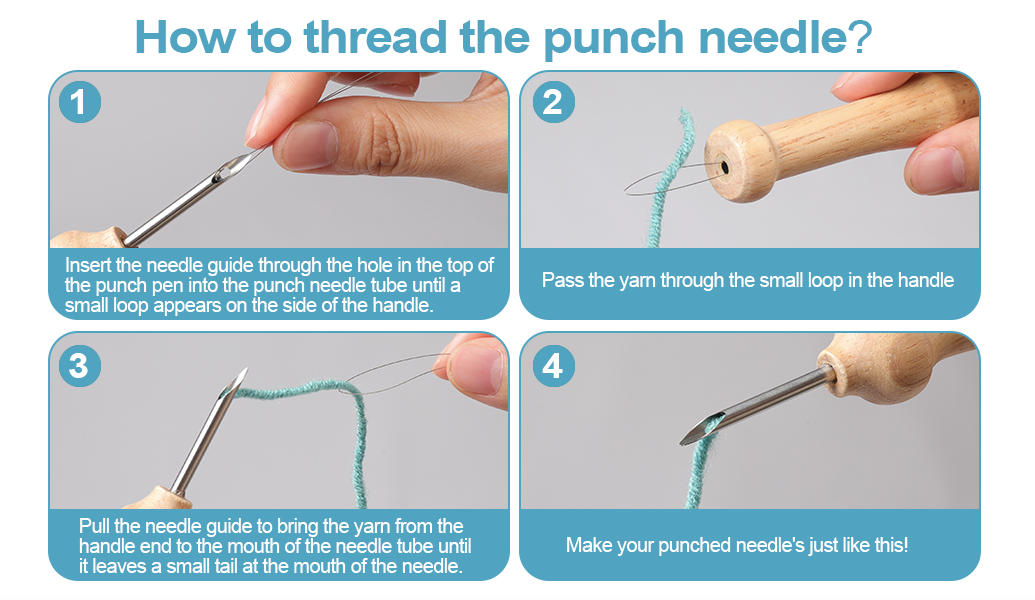 How to thread the punch needle?

1

Insert the needle guide through the hole in the top of the punch pen into the punch needle tube until a small loop appears on the side of the handle.

2

Pass the yarn through the small loop in the handle

3

Pull the needle guide to bring the yarn from the handle end to the mouth of the needle tube until it leaves a small tail at the mouth of the needle.

4

Make your punched needle's just like this!