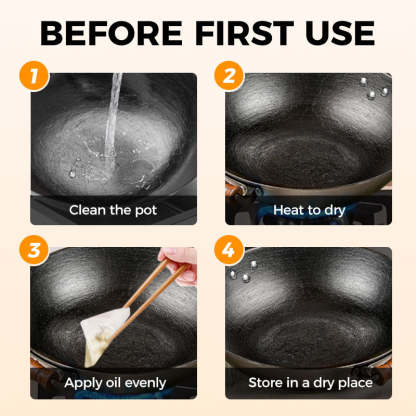 BEFORE FIRST USE

1

Clean the pot

2

Heat to dry

3

Apply oil evenly

4

Store in a dry place