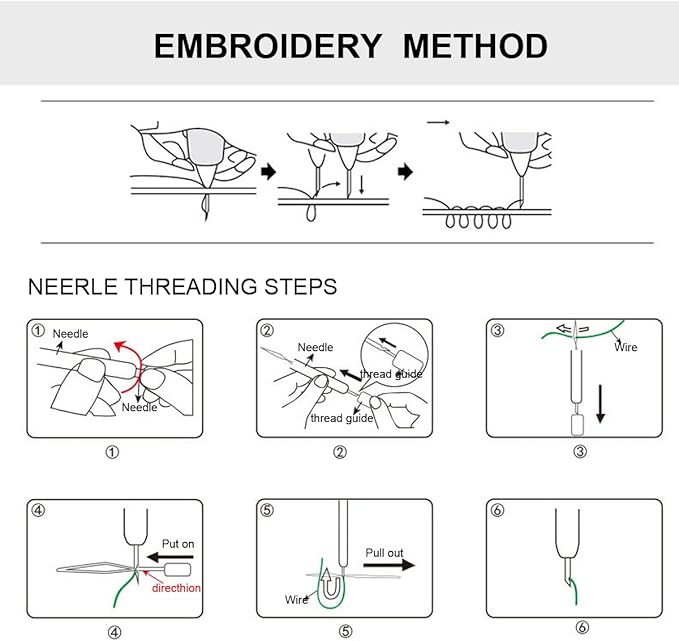 EMBROIDERY METHOD

NEERLE THREADING STEPS

① Needle Needle

①

② Needle thread guide thread guide

②

③ Wire

③

④ Put on directhion

④

⑤ Pull out Wire

⑤

⑥

⑥