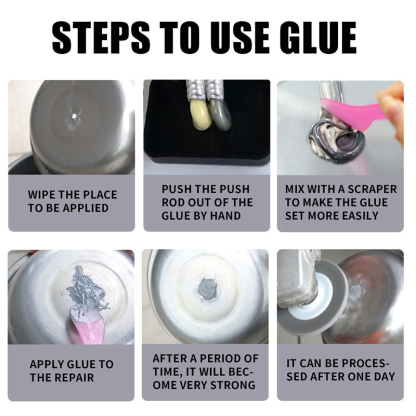 STEPS TO USE GLUE

WIPE THE PLACE TO BE APPLIED

PUSH THE PUSH ROD OUT OF THE GLUE BY HAND

MIX WITH A SCRAPER TO MAKE THE GLUE SET MORE EASILY

APPLY GLUE TO THE REPAIR

AFTER A PERIOD OF TIME, IT WILL BECOME VERY STRONG

IT CAN BE PROCESSED AFTER ONE DAY