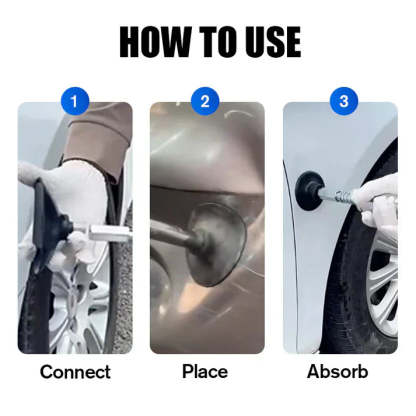 HOW TO USE

1

Connect

2

Place

3

Absorb