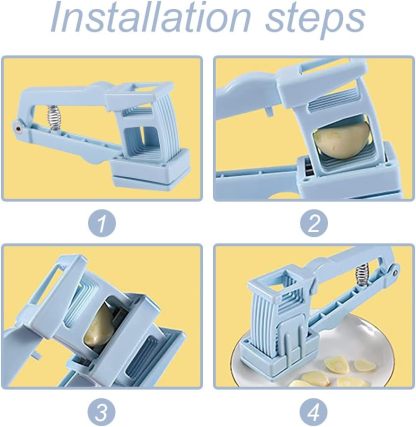 Installation steps

1

2

3

4