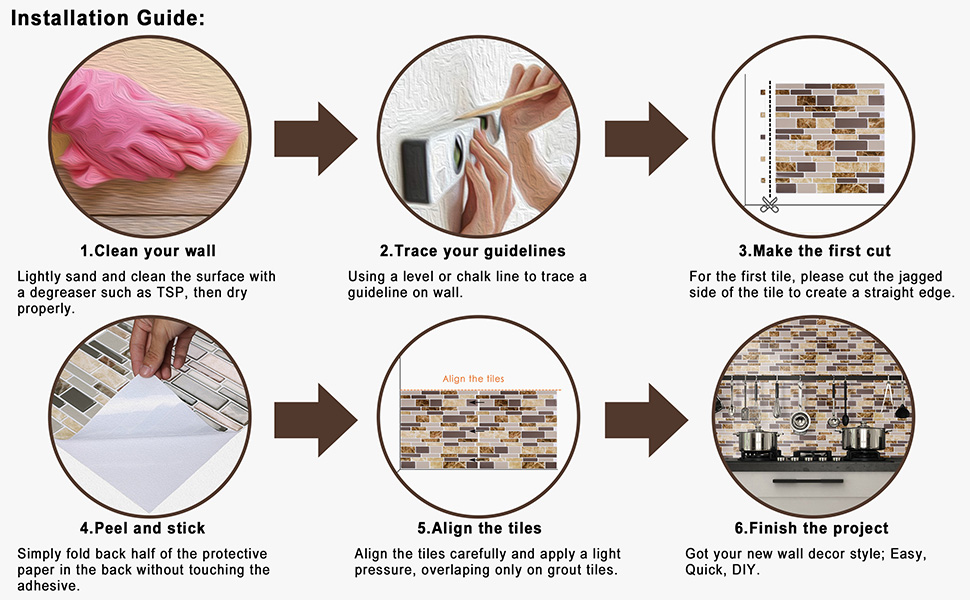 Installation Guide:

1.Clean your wall

Lightly sand and clean the surface with a degreaser such as TSP, then dry properly.

2.Trace your guidelines

Using a level or chalk line to trace a guideline on wall.

3.Make the first cut

For the first tile, please cut the jagged side of the tile to create a straight edge.

4.Peel and stick

Simply fold back half of the protective paper in the back without touching the adhesive.

Align the tiles

5.Align the tiles

Align the tiles carefully and apply a light pressure, overlaping only on grout tiles.

6.Finish the project

Got your new wall decor style; Easy, Quick, DIY.