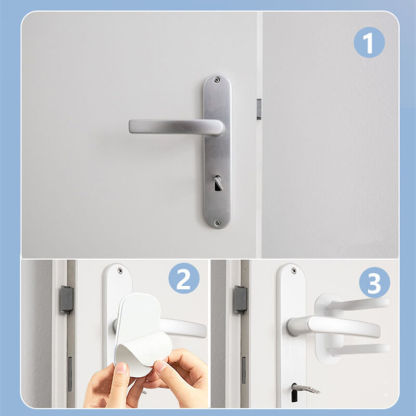 1

2

3