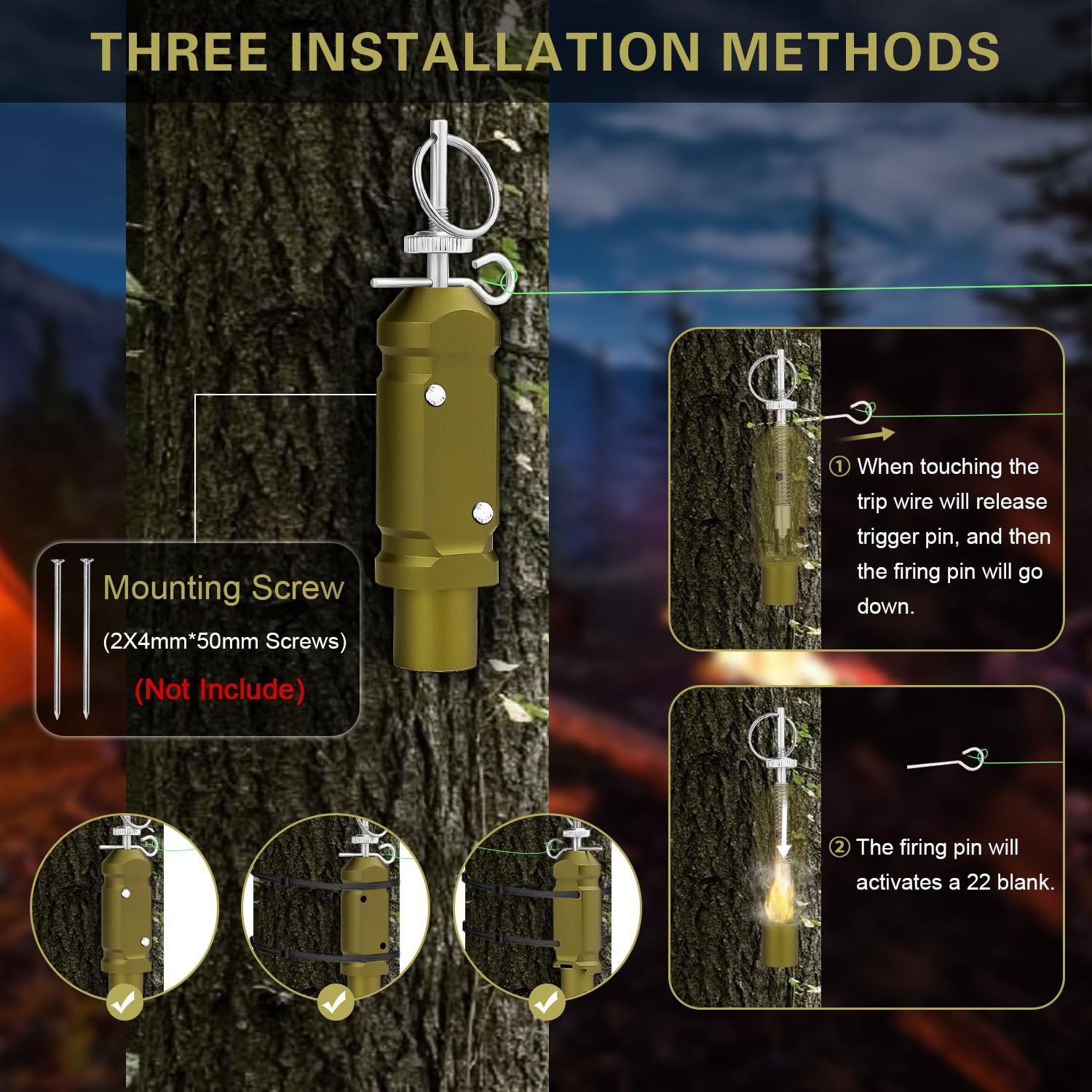 THREE INSTALLATION METHODS

Mounting Screw
(2X4mm*50mm Screws)
(Not Include)

① When touching the trip wire will release trigger pin, and then the firing pin will go down.

② The firing pin will activates a 22 blank.