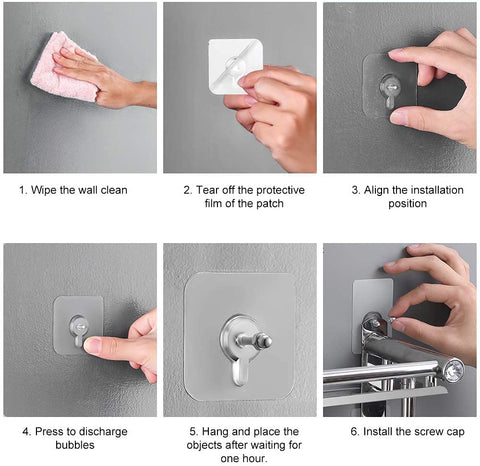 1. Wipe the wall clean

2. Tear off the protective film of the patch

3. Align the installation position

4. Press to discharge bubbles

5. Hang and place the objects after waiting for one hour.

6. Install the screw cap