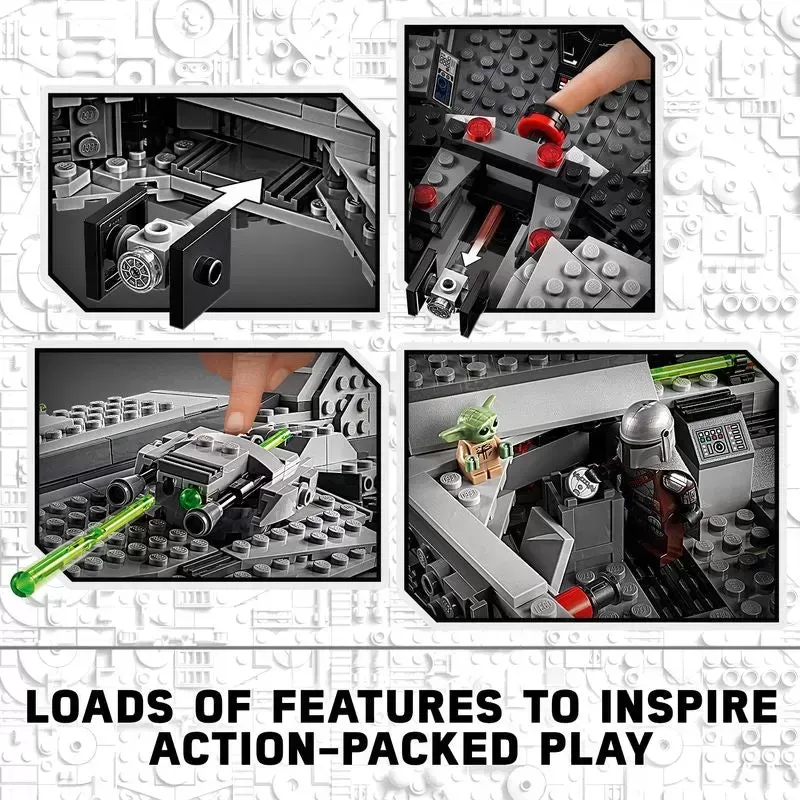 LOADS OF FEATURES TO INSPIRE ACTION-PACKED PLAY