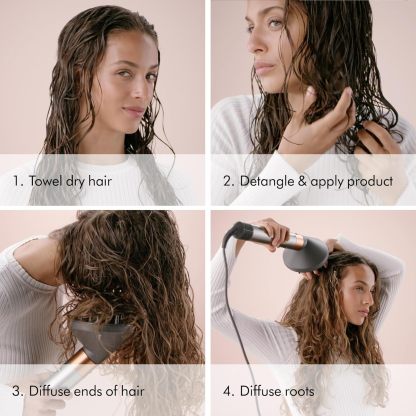 1. Towel dry hair

2. Detangle & apply product

3. Diffuse ends of hair

4. Diffuse roots