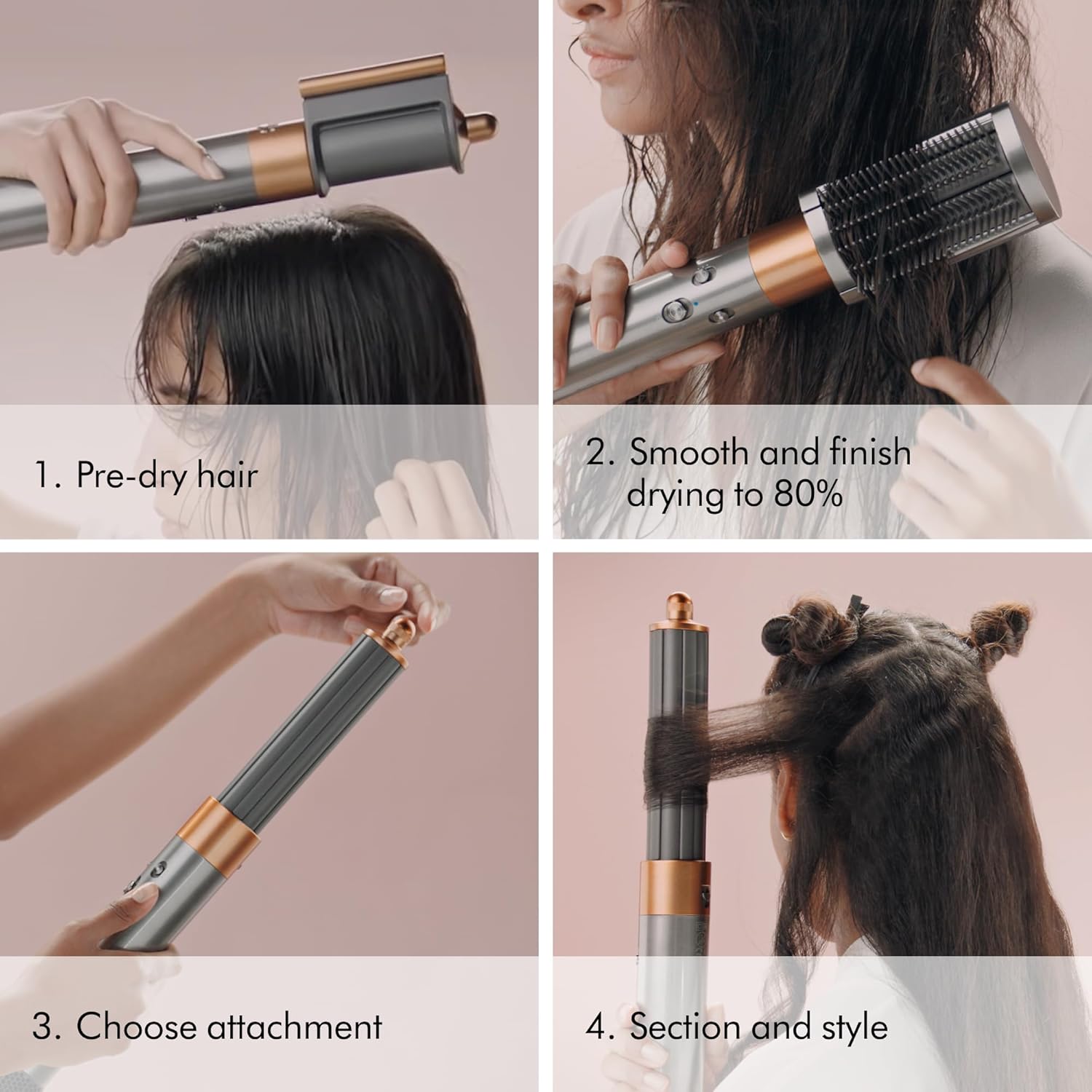 1. Pre-dry hair

2. Smooth and finish drying to 80%

3. Choose attachment

4. Section and style