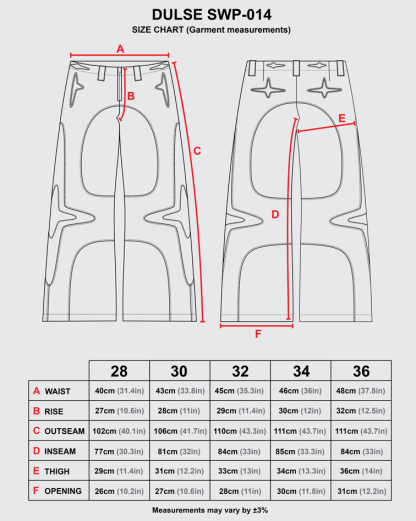 DULSE SWP-014
SIZE CHART (Garment measurements)

A
B
C
E
D
F

| | 28 | 30 | 32 | 34 | 36 |
|---|---|---|---|---|---|
| A WAIST | 40cm (31.4in) | 43cm (33.8in) | 45cm (35.3in) | 46cm (36in) | 48cm (37.8in) |
| B RISE | 27cm (10.6in) | 28cm (11in) | 29cm (11.4in) | 30cm (12in) | 32cm (12.5in) |
| C OUTSEAM | 102cm (40.1in) | 106cm (41.7in) | 110cm (43.3in) | 111cm (43.7in) | 111cm (43.7in) |
| D INSEAM | 77cm (30.3in) | 81cm (32in) | 84cm (33in) | 85cm (33.3in) | 84cm (33in) |
| E THIGH | 29cm (11.4in) | 31cm (12.2in) | 33cm (13in) | 34cm (13.3in) | 36cm (14in) |
| F OPENING | 26cm (10.2in) | 27cm (10.6in) | 28cm (11in) | 30cm (11.8in) | 31cm (12.2in) |

Measurements may vary by ±3%