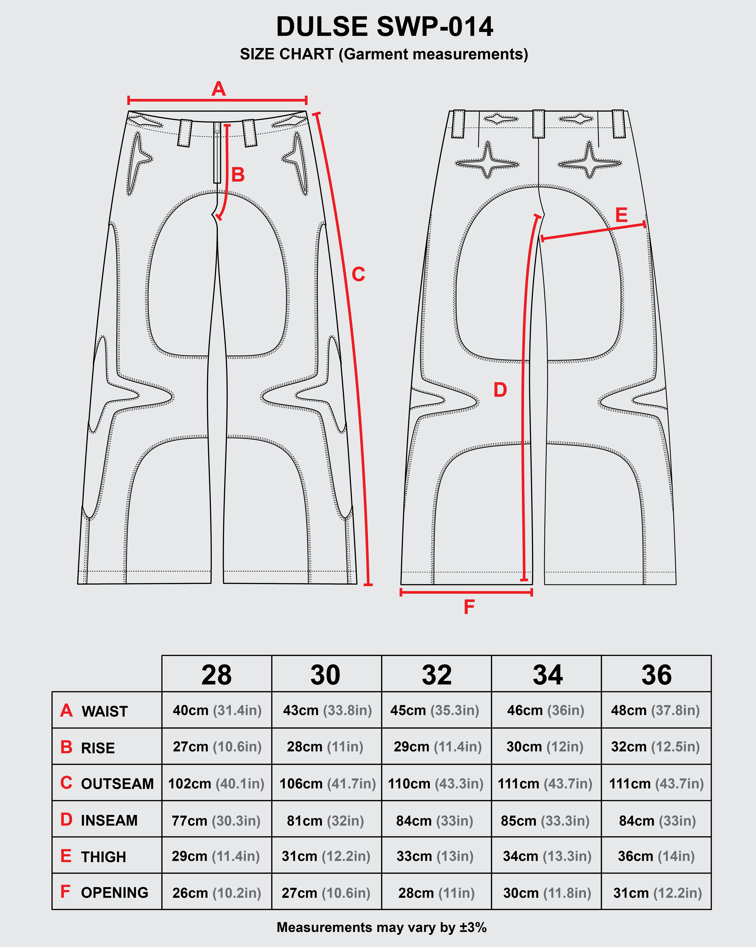 DULSE SWP-014
SIZE CHART (Garment measurements)

A
B
C
E
D
F

| | 28 | 30 | 32 | 34 | 36 |
|---|---|---|---|---|---|
| A WAIST | 40cm (31.4in) | 43cm (33.8in) | 45cm (35.3in) | 46cm (36in) | 48cm (37.8in) |
| B RISE | 27cm (10.6in) | 28cm (11in) | 29cm (11.4in) | 30cm (12in) | 32cm (12.5in) |
| C OUTSEAM | 102cm (40.1in) | 106cm (41.7in) | 110cm (43.3in) | 111cm (43.7in) | 111cm (43.7in) |
| D INSEAM | 77cm (30.3in) | 81cm (32in) | 84cm (33in) | 85cm (33.3in) | 84cm (33in) |
| E THIGH | 29cm (11.4in) | 31cm (12.2in) | 33cm (13in) | 34cm (13.3in) | 36cm (14in) |
| F OPENING | 26cm (10.2in) | 27cm (10.6in) | 28cm (11in) | 30cm (11.8in) | 31cm (12.2in) |

Measurements may vary by ±3%