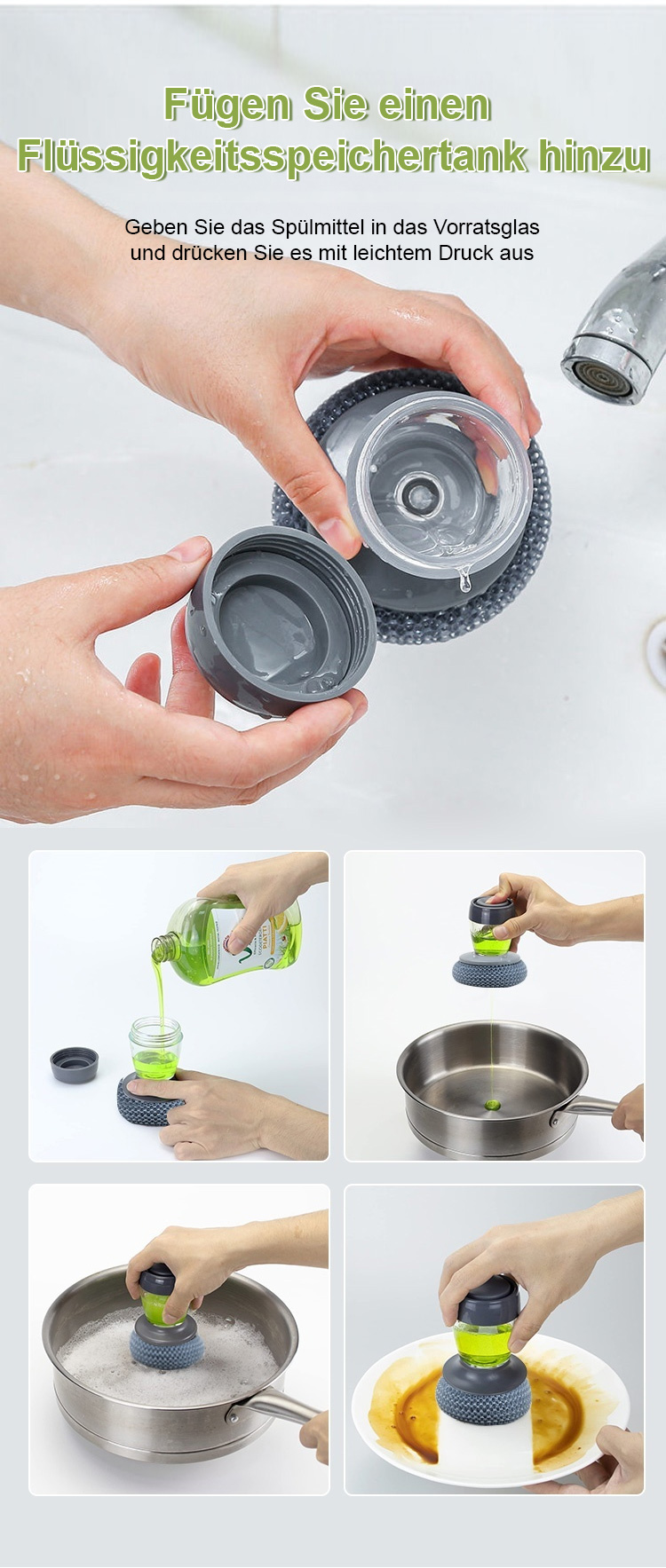 Fügen Sie einen Flüssigkeitsspeichertank hinzu

Geben Sie das Spülmittel in das Vorratsglas und drücken Sie es mit leichtem Druck aus

PIATTI