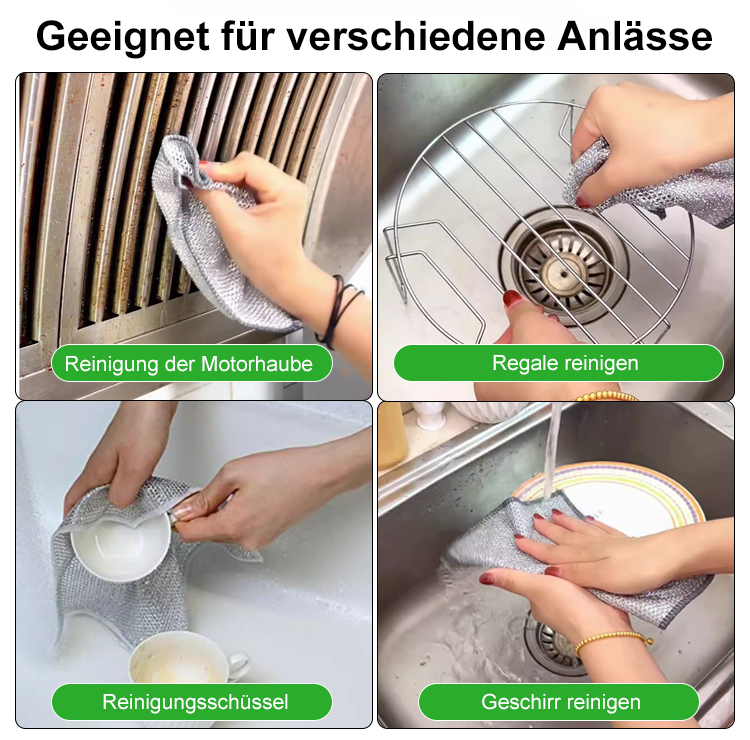 Geeignet für verschiedene Anlässe

Reinigung der Motorhaube

Regale reinigen

Reinigungsschüssel

Geschirr reinigen