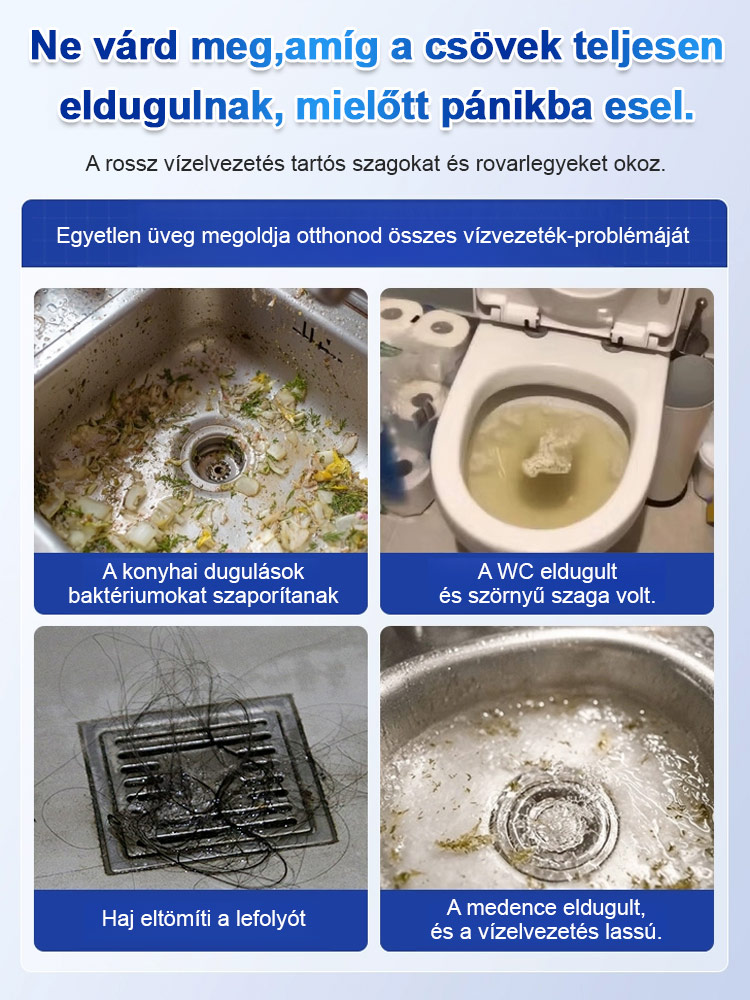 Ne várd meg,amíg a csövek teljesen eldugulnak, mielőtt pánikba esel.

A rossz vízelvezetés tartós szagokat és rovarlegyeket okoz.

Egyetlen üveg megoldja otthonod összes vízvezeték-problémáját

A konyhai dugulások baktériumokat szaporítanak

A WC eldugult és szörnyű szaga volt.

Haj eltömíti a lefolyót

A medence eldugult, és a vízelvezetés lassú.