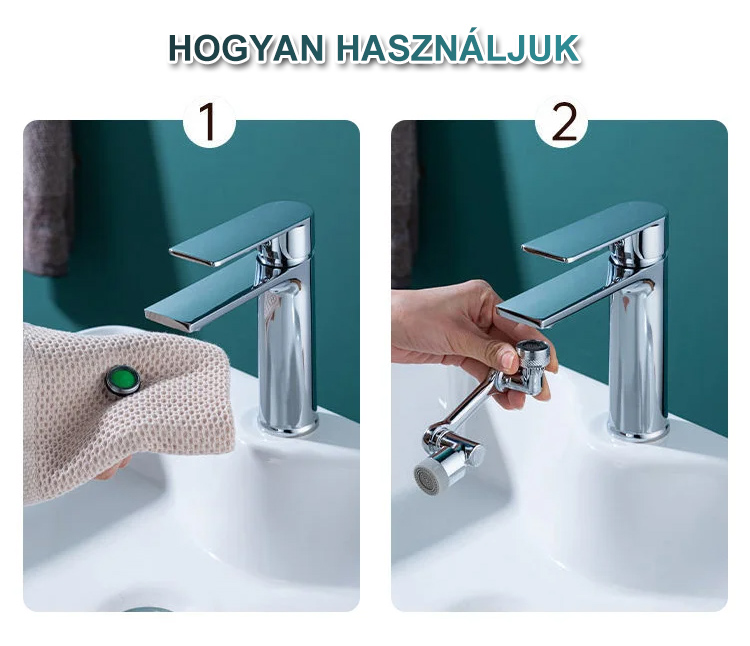 HOGYAN HASZNÁLJUK

1

2