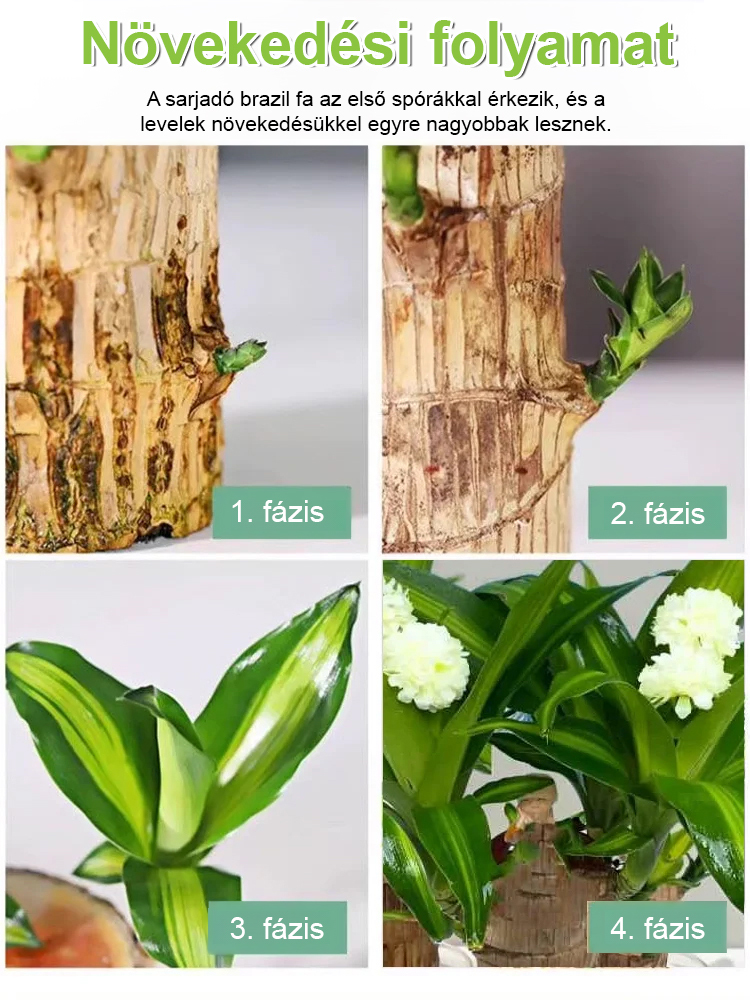 Növekedési folyamat

A sarjadó brazil fa az első spórákkal érkezik, és a levelek növekedésükkel egyre nagyobbak lesznek.

1. fázis

2. fázis

3. fázis

4. fázis