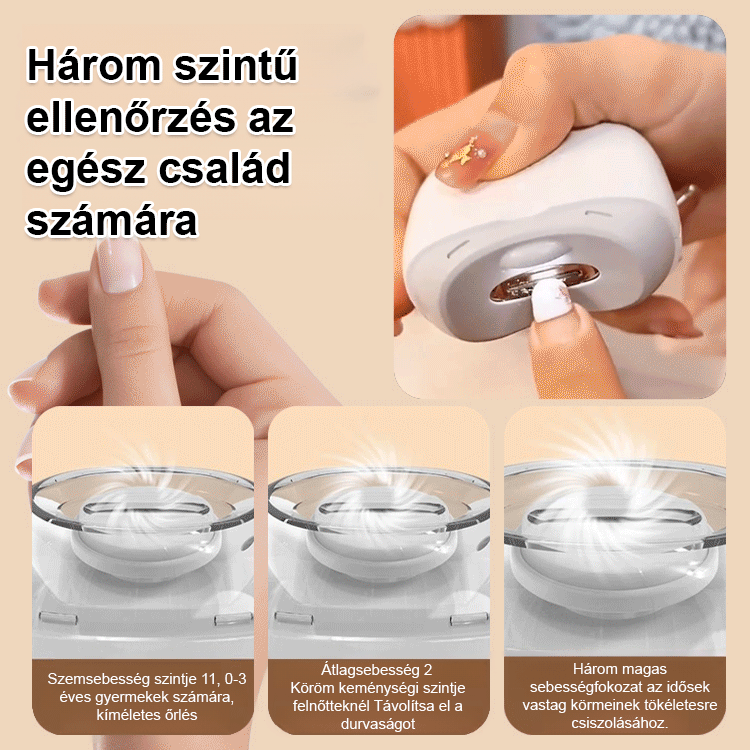 Három szintű ellenőrzés az egész család számára

Szemsebesség szintje 11, 0-3 éves gyermekek számára, kíméletes őrlés

Átlagsebesség 2 Köröm keménységi szintje felnőtteknél Távolítsa el a durvaságot

Három magas sebességfokozat az idősek vastag körmeinek tökéletesre csiszolásához.