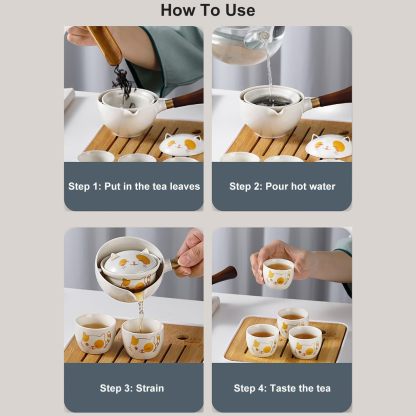 How To Use

Step 1: Put in the tea leaves

Step 2: Pour hot water

Step 3: Strain

Step 4: Taste the tea