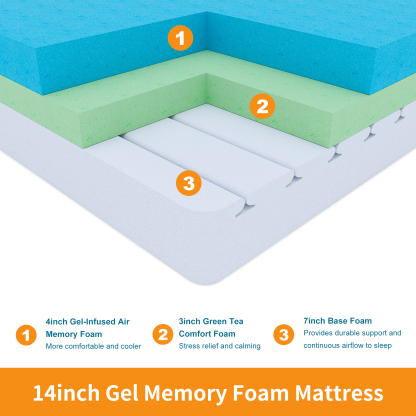 1

2

3

1 4inch Gel-Infused Air Memory Foam
More comfortable and cooler

2 3inch Green Tea Comfort Foam
Stress relief and calming

3 7inch Base Foam
Provides durable support and continuous airflow to sleep

14inch Gel Memory Foam Mattress