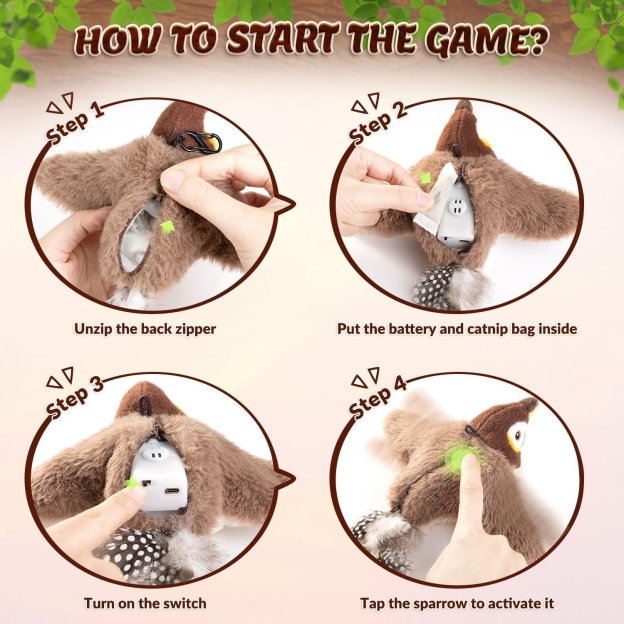 HOW TO START THE GAME?

Step 1

Unzip the back zipper

Step 2

Put the battery and catnip bag inside

Step 3

Turn on the switch

Step 4

Tap the sparrow to activate it