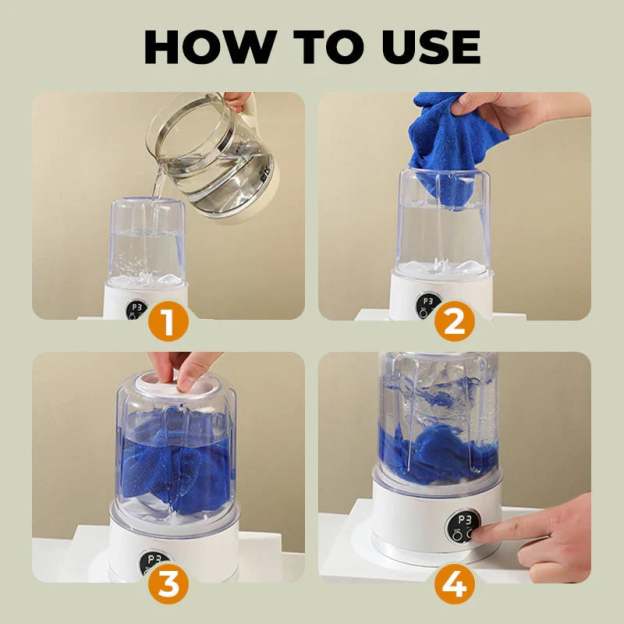 HOW TO USE

P3

1

P3

2

P3

3

P3

4