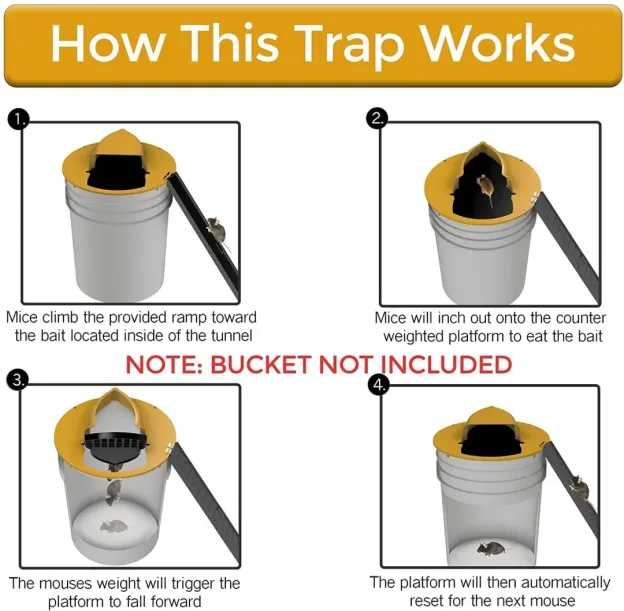 How This Trap Works

1.

Mice climb the provided ramp toward the bait located inside of the tunnel

2.

Mice will inch out onto the counter weighted platform to eat the bait

NOTE: BUCKET NOT INCLUDED

3.

The mouses weight will trigger the platform to fall forward

4.

The platform will then automatically reset for the next mouse