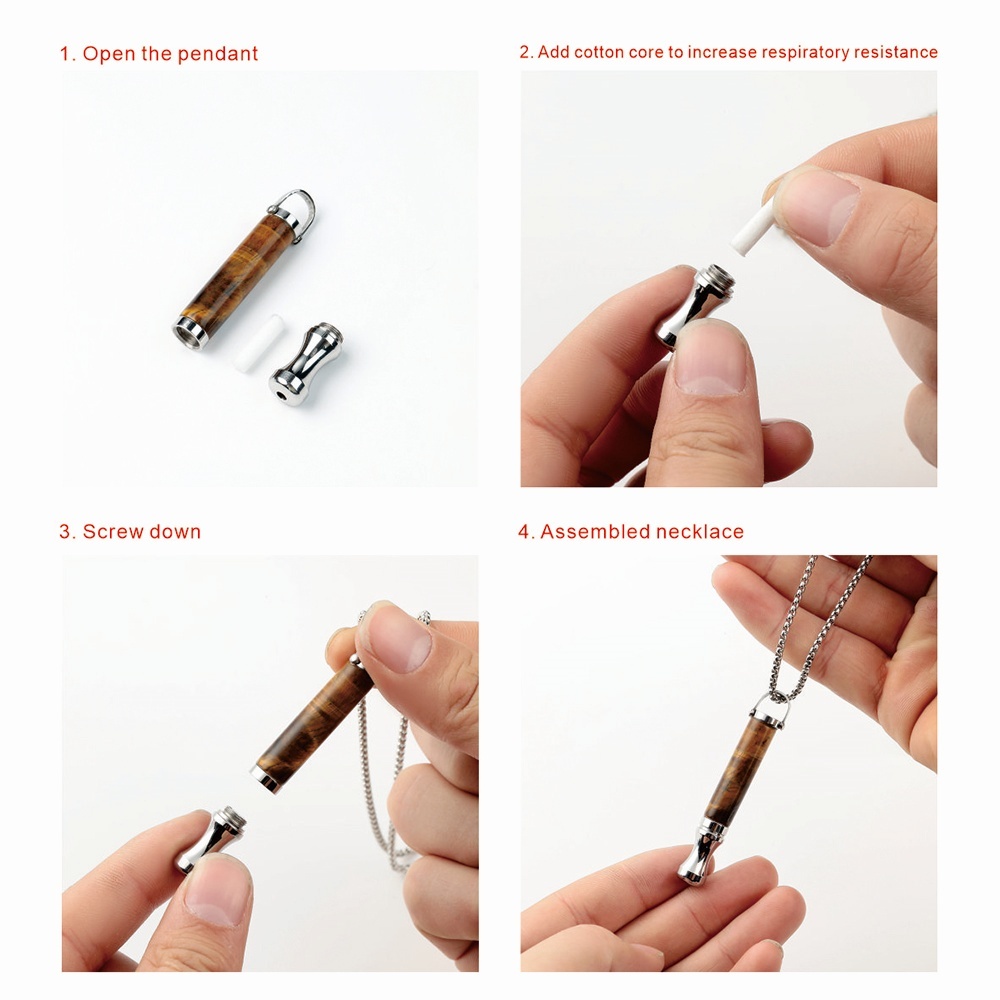 1. Open the pendant

2. Add cotton core to increase respiratory resistance

3. Screw down

4. Assembled necklace