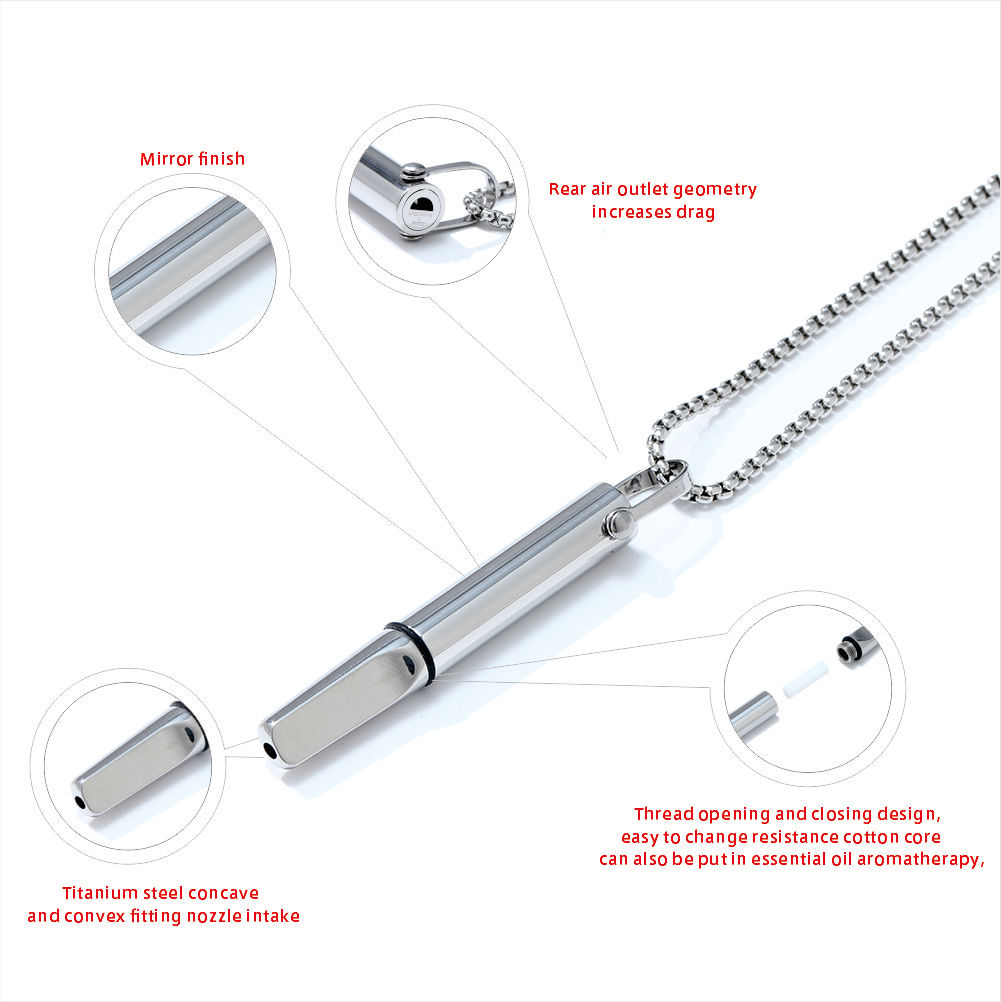 Mirror finish

Rear air outlet geometry increases drag

Thread opening and closing design, easy to change resistance cotton core can also be put in essential oil aromatherapy,

Titanium steel concave and convex fitting nozzle intake