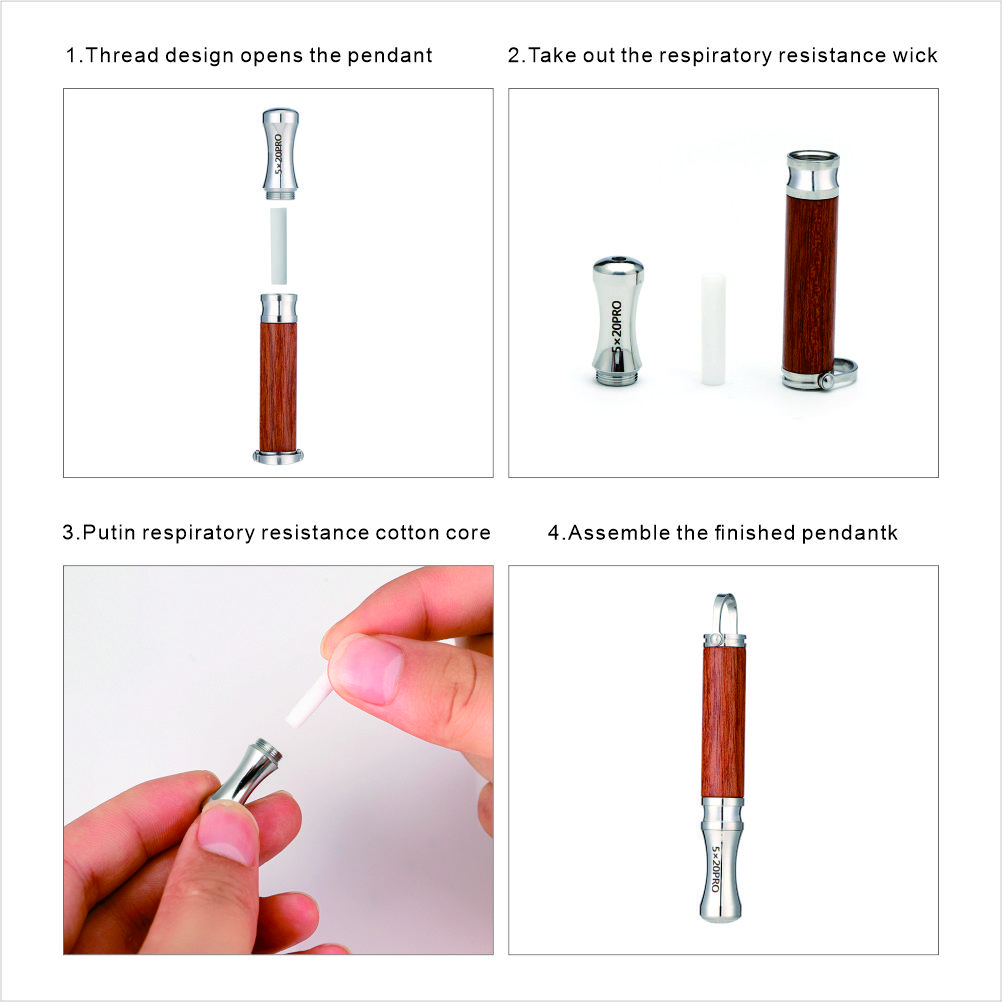 1.Thread design opens the pendant

5×20PRO

2.Take out the respiratory resistance wick

5×20PRO

3.Putin respiratory resistance cotton core

4.Assemble the finished pendantk

5×20PRO