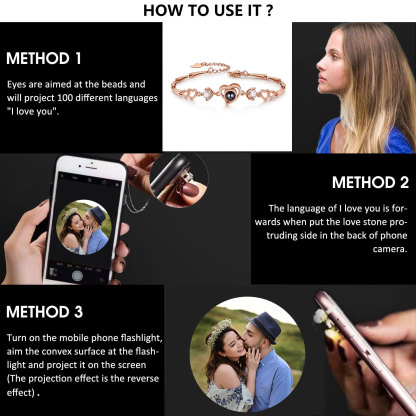 HOW TO USE IT ?

METHOD 1

Eyes are aimed at the beads and will project 100 different languages "I love you".

METHOD 2

The language of I love you is forwards when put the love stone protruding side in the back of phone camera.

METHOD 3

Turn on the mobile phone flashlight, aim the convex surface at the flashlight and project it on the screen (The projection effect is the reverse effect) .