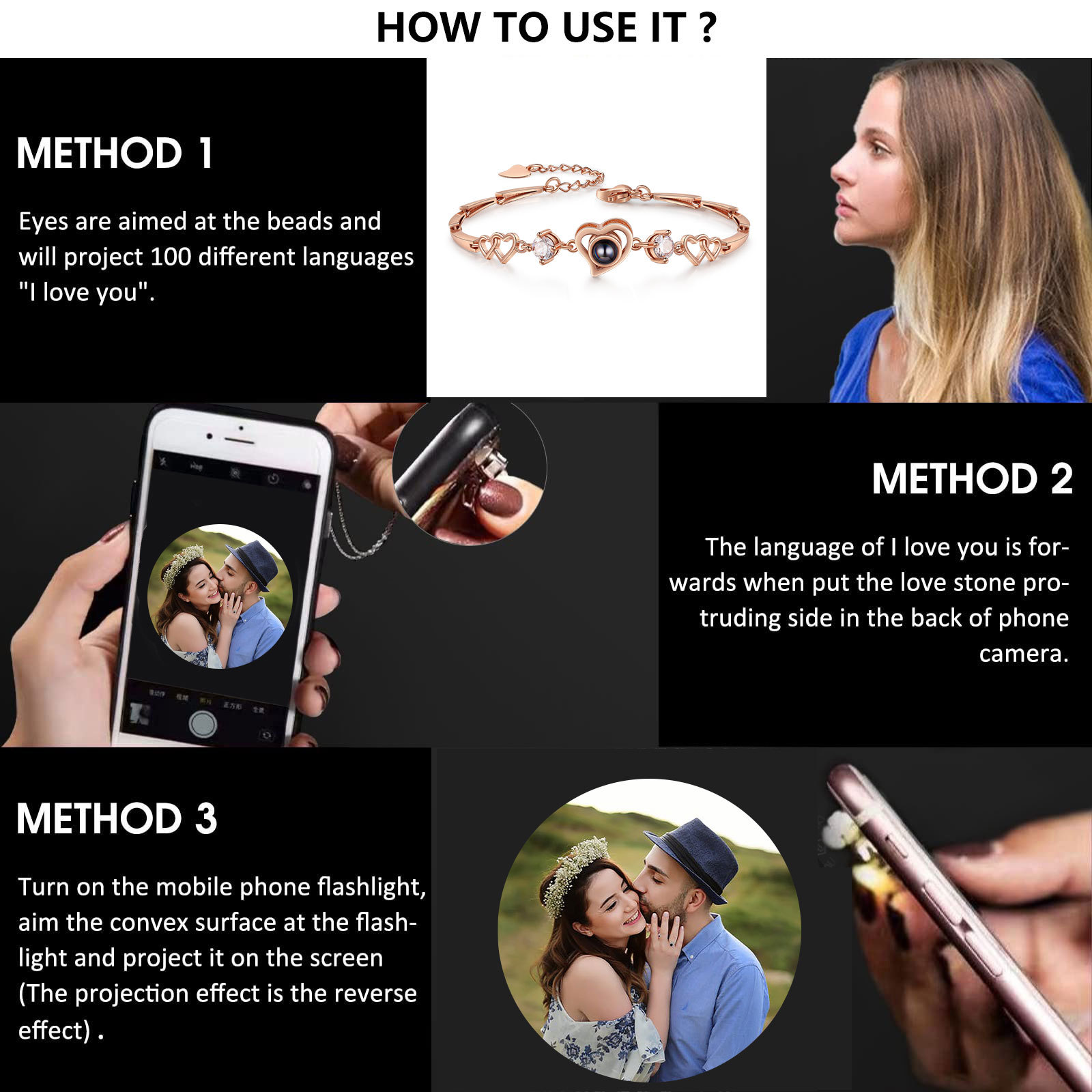 HOW TO USE IT ?

METHOD 1

Eyes are aimed at the beads and will project 100 different languages "I love you".

METHOD 2

The language of I love you is forwards when put the love stone protruding side in the back of phone camera.

METHOD 3

Turn on the mobile phone flashlight, aim the convex surface at the flashlight and project it on the screen (The projection effect is the reverse effect) .