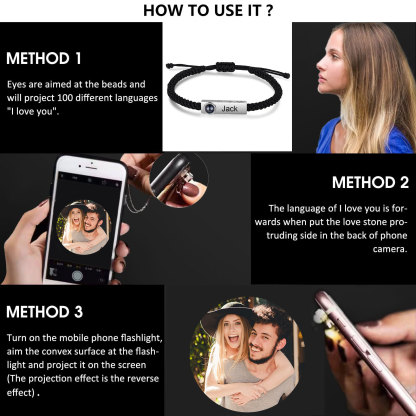 HOW TO USE IT ?

METHOD 1

Eyes are aimed at the beads and will project 100 different languages "I love you".

Jack

METHOD 2

The language of I love you is forwards when put the love stone protruding side in the back of phone camera.

METHOD 3

Turn on the mobile phone flashlight, aim the convex surface at the flashlight and project it on the screen (The projection effect is the reverse effect) .