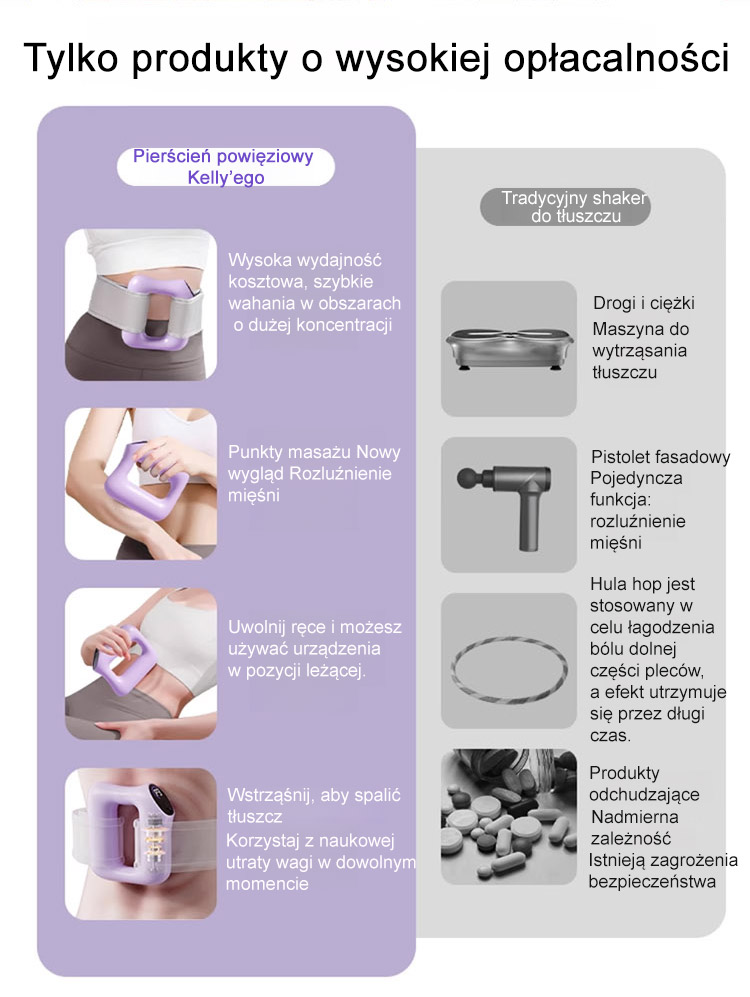 Tylko produkty o wysokiej opłacalności

Pierścień powięziowy Kelly'ego

Wysoka wydajność kosztowa, szybkie wahania w obszarach o dużej koncentracji

Punkty masażu Nowy wygląd Rozluźnienie mięśni

Uwolnij ręce i możesz używać urządzenia w pozycji leżącej.

Wstrząśnij, aby spalić tłuszcz
Korzystaj z naukowej utraty wagi w dowolnym momencie

Tradycyjny shaker do tłuszczu

Drogi i ciężki
Maszyna do wytrząsania tłuszczu

Pistolet fasadowy
Pojedyncza funkcja: rozluźnienie mięśni

Hula hop jest stosowany w celu łagodzenia bólu dolnej części pleców, a efekt utrzymuje się przez długi czas.

Produkty odchudzające
Nadmierna zależność
Istnieją zagrożenia bezpieczeństwa