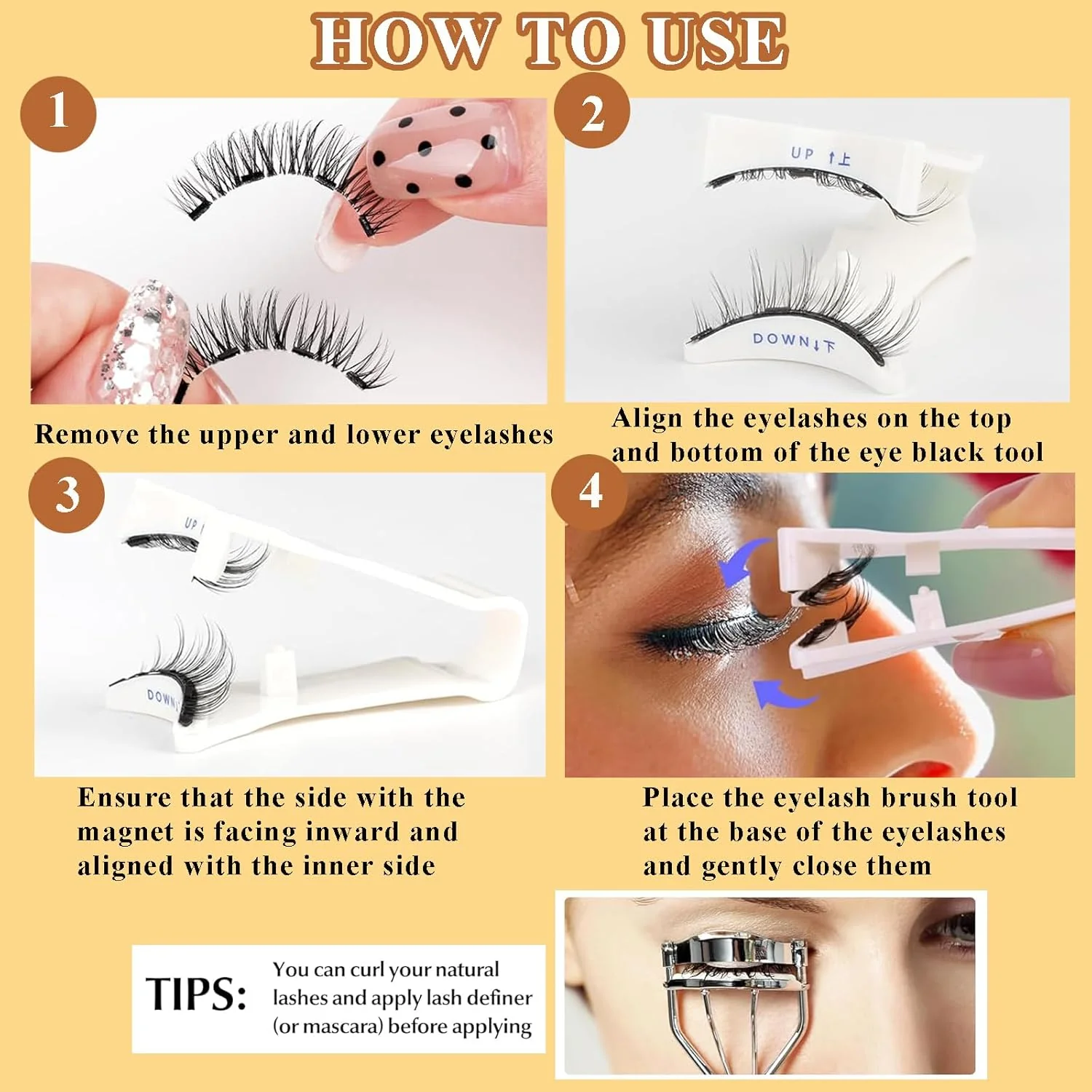 HOW TO USE

1

Remove the upper and lower eyelashes

2

UP ↑上

DOWN↓下

Align the eyelashes on the top and bottom of the eye black tool

3

UP

DOWN

Ensure that the side with the magnet is facing inward and aligned with the inner side

4

Place the eyelash brush tool at the base of the eyelashes and gently close them

TIPS: You can curl your natural lashes and apply lash definer (or mascara) before applying