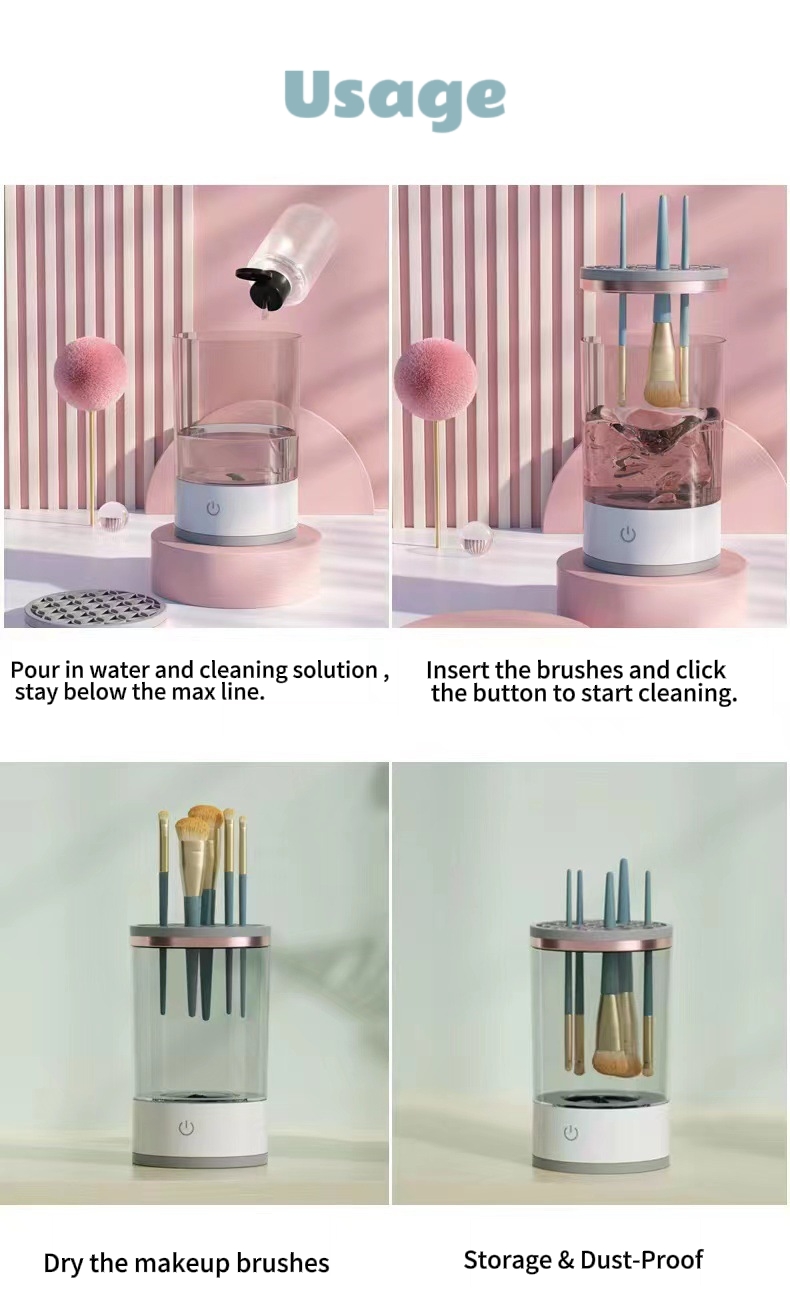 Usage

Pour in water and cleaning solution , stay below the max line.

Insert the brushes and click the button to start cleaning.

Dry the makeup brushes

Storage & Dust-Proof