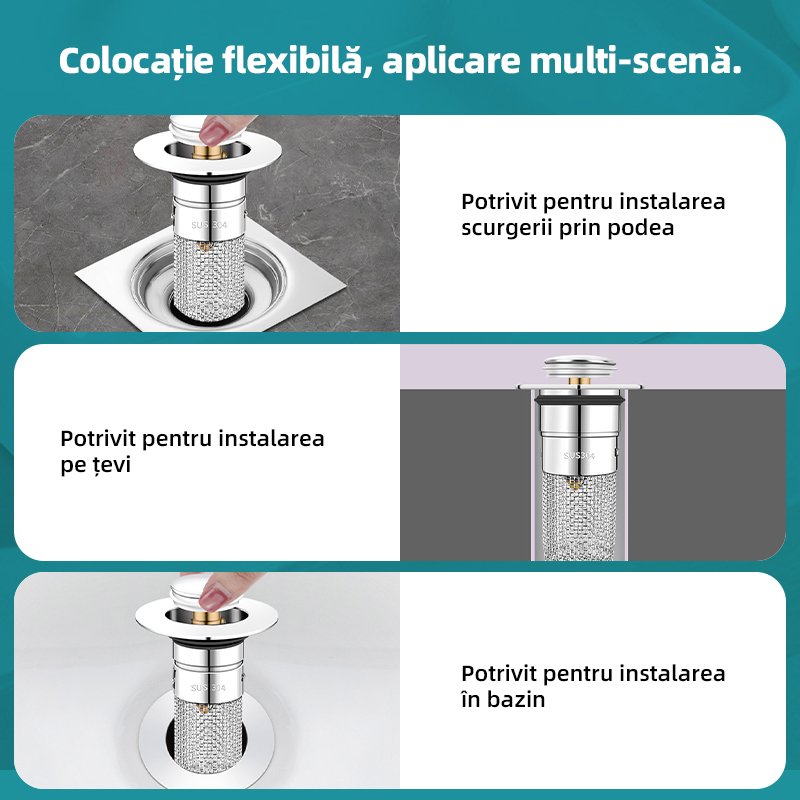 Colocație flexibilă, aplicare multi-scenă.

SUS 304

Potrivit pentru instalarea scurgerii prin podea

Potrivit pentru instalarea pe țevi

SUS304

SUS 304

Potrivit pentru instalarea în bazin