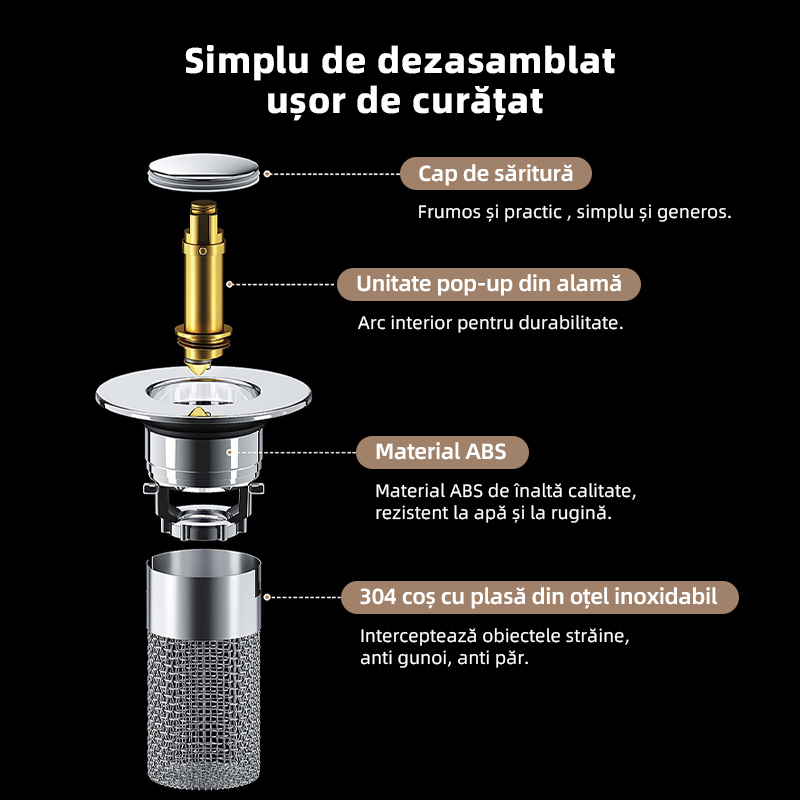 Simplu de dezasamblat
ușor de curățat

Cap de săritură

Frumos și practic , simplu și generos.

Unitate pop-up din alamă

Arc interior pentru durabilitate.

Material ABS

Material ABS de înaltă calitate, rezistent la apă și la rugină.

304 coș cu plasă din oțel inoxidabil

Interceptează obiectele străine, anti gunoi, anti păr.