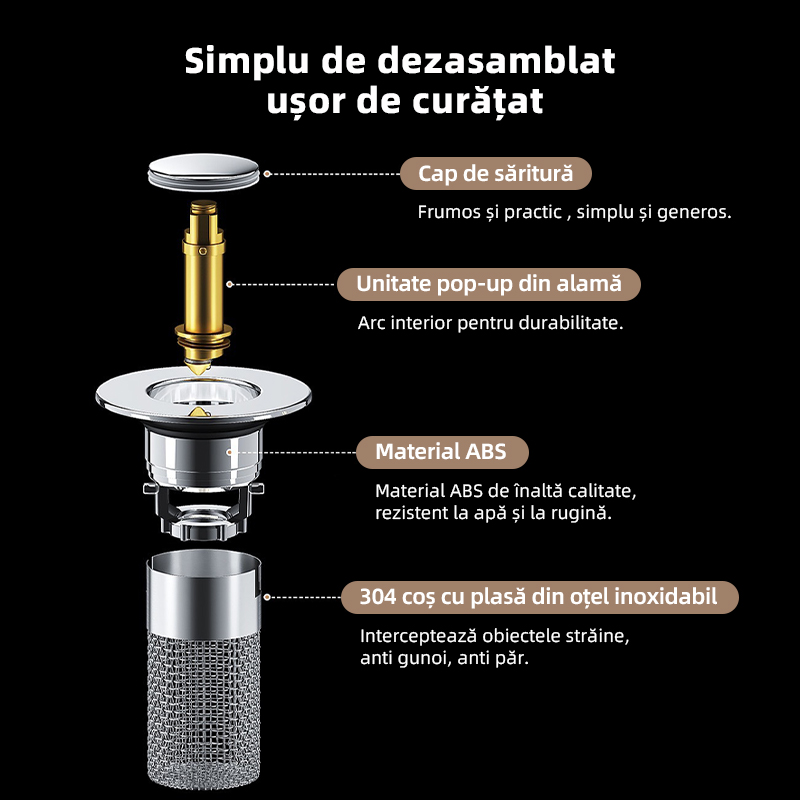 Simplu de dezasamblat
ușor de curățat

Cap de săritură

Frumos și practic , simplu și generos.

Unitate pop-up din alamă

Arc interior pentru durabilitate.

Material ABS

Material ABS de înaltă calitate, rezistent la apă și la rugină.

304 coș cu plasă din oțel inoxidabil

Interceptează obiectele străine, anti gunoi, anti păr.