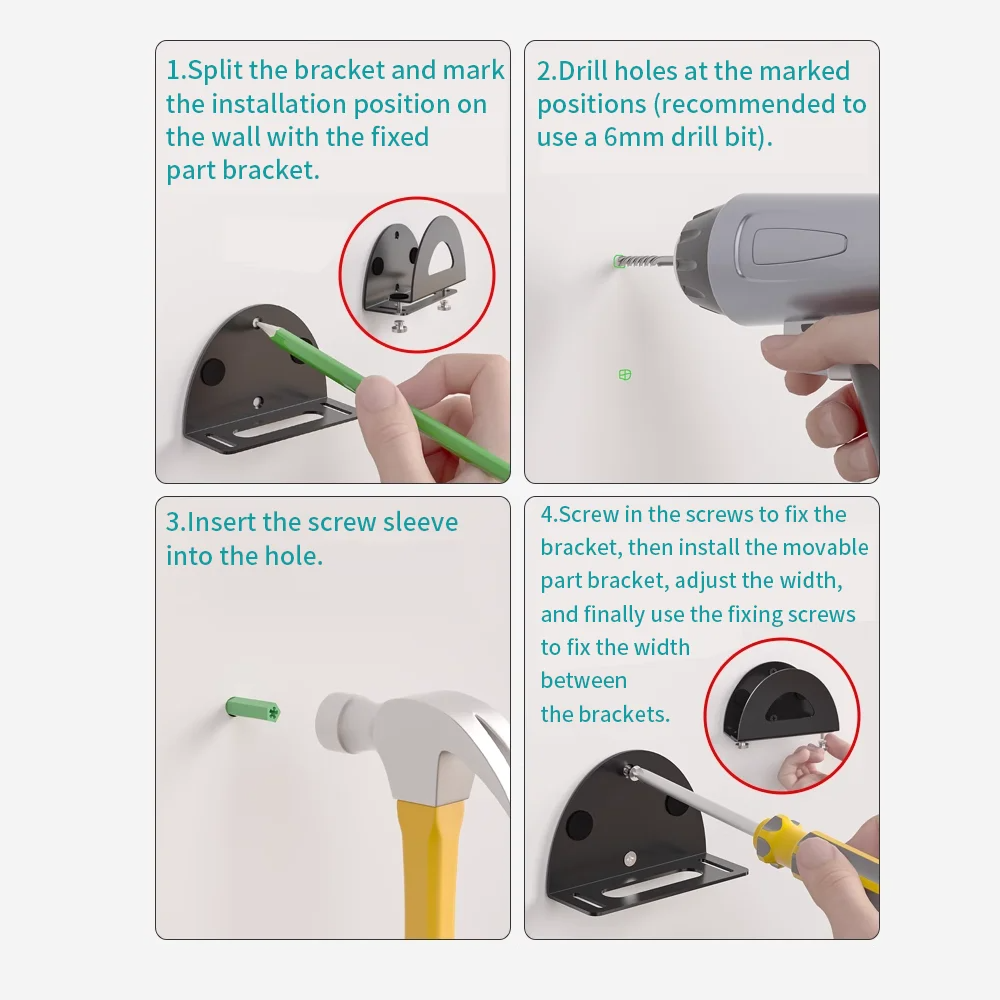 1.Split the bracket and mark the installation position on the wall with the fixed part bracket.

2.Drill holes at the marked positions (recommended to use a 6mm drill bit).

3.Insert the screw sleeve into the hole.

4.Screw in the screws to fix the bracket, then install the movable part bracket, adjust the width, and finally use the fixing screws to fix the width between the brackets.