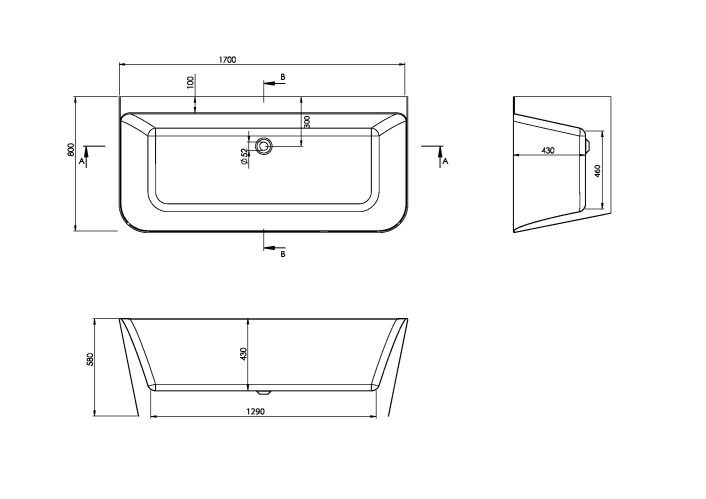 1700
100
B
300
800
A
$\phi$ 52
A
B
430
460
580
430
1290