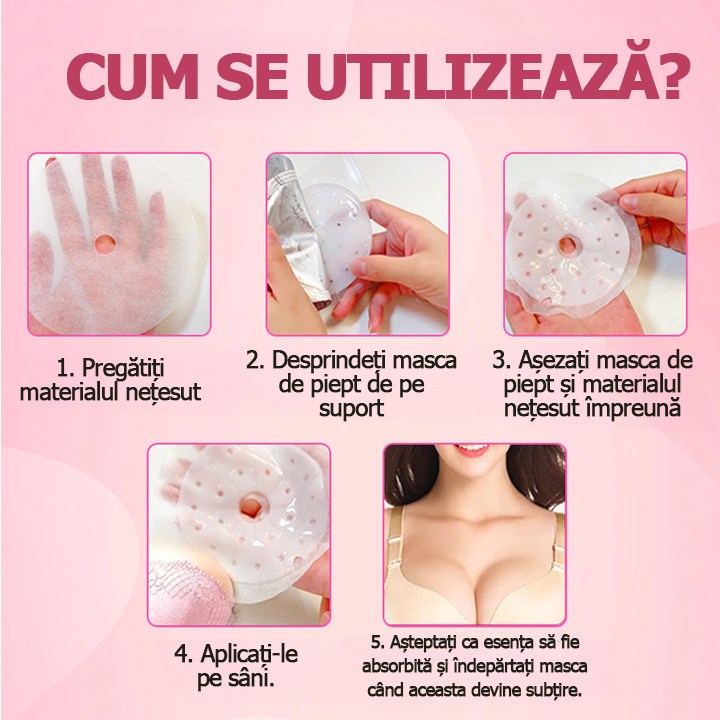 CUM SE UTILIZEAZĂ?

1. Pregătiți materialul nețesut

2. Desprindeți masca de piept de pe suport

3. Așezați masca de piept și materialul nețesut împreună

4. Aplicați-le pe sâni.

5. Așteptați ca esența să fie absorbită și îndepărtați masca când aceasta devine subțire.