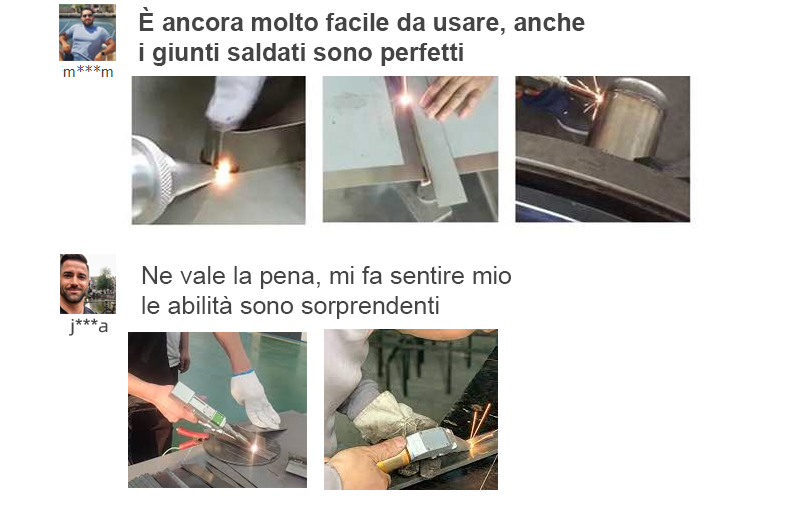 m***m

È ancora molto facile da usare, anche i giunti saldati sono perfetti

j***a

Ne vale la pena, mi fa sentire mio le abilità sono sorprendenti