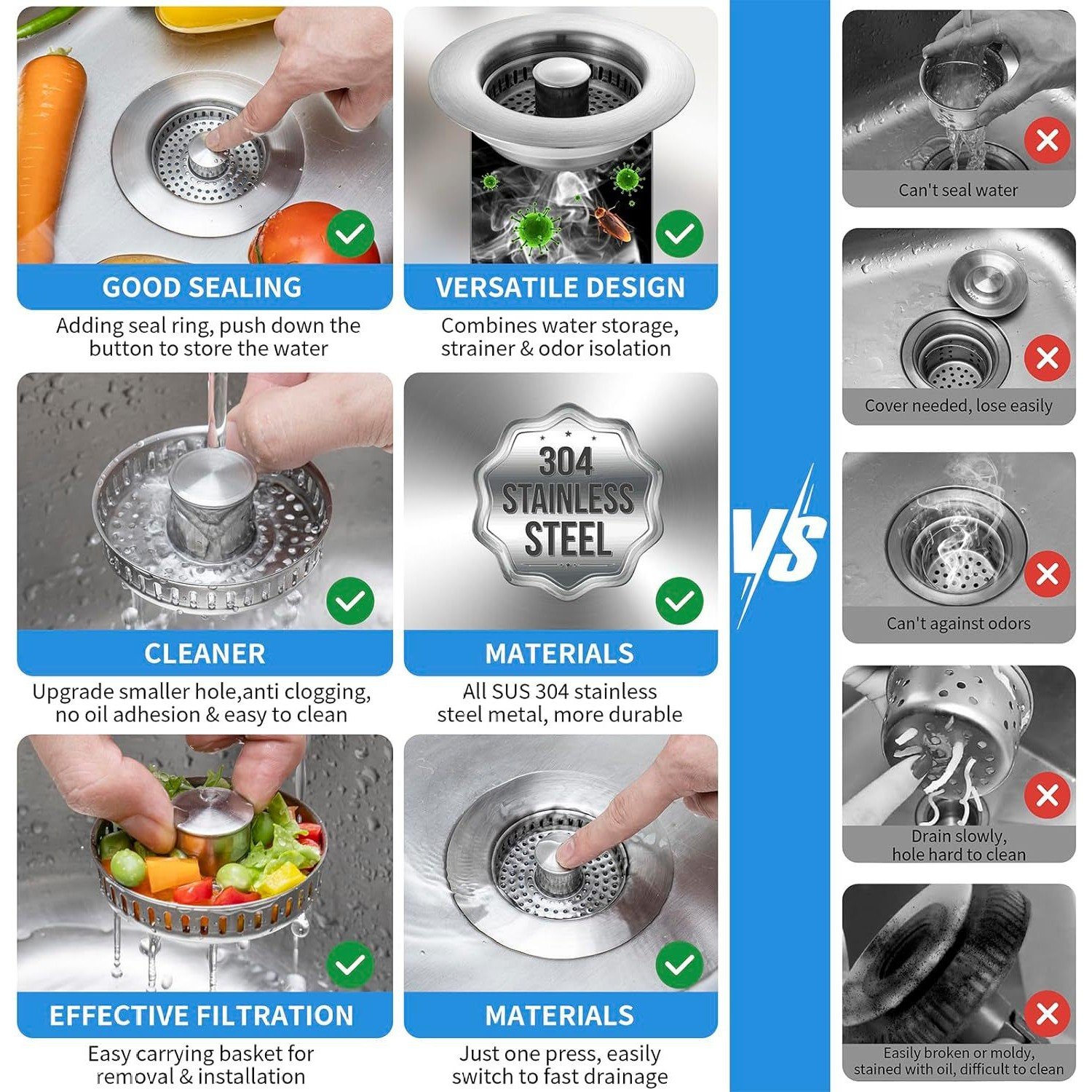 GOOD SEALING
Adding seal ring, push down the button to store the water

VERSATILE DESIGN
Combines water storage, strainer & odor isolation

304 STAINLESS STEEL

CLEANER
Upgrade smaller hole,anti clogging, no oil adhesion & easy to clean

MATERIALS
All SUS 304 stainless steel metal, more durable

EFFECTIVE FILTRATION
Easy carrying basket for removal & installation

MATERIALS
Just one press, easily switch to fast drainage

VS

Can't seal water

Cover needed, lose easily

Can't against odors

Drain slowly, hole hard to clean

Easily broken or moldy, stained with oil, difficult to clean