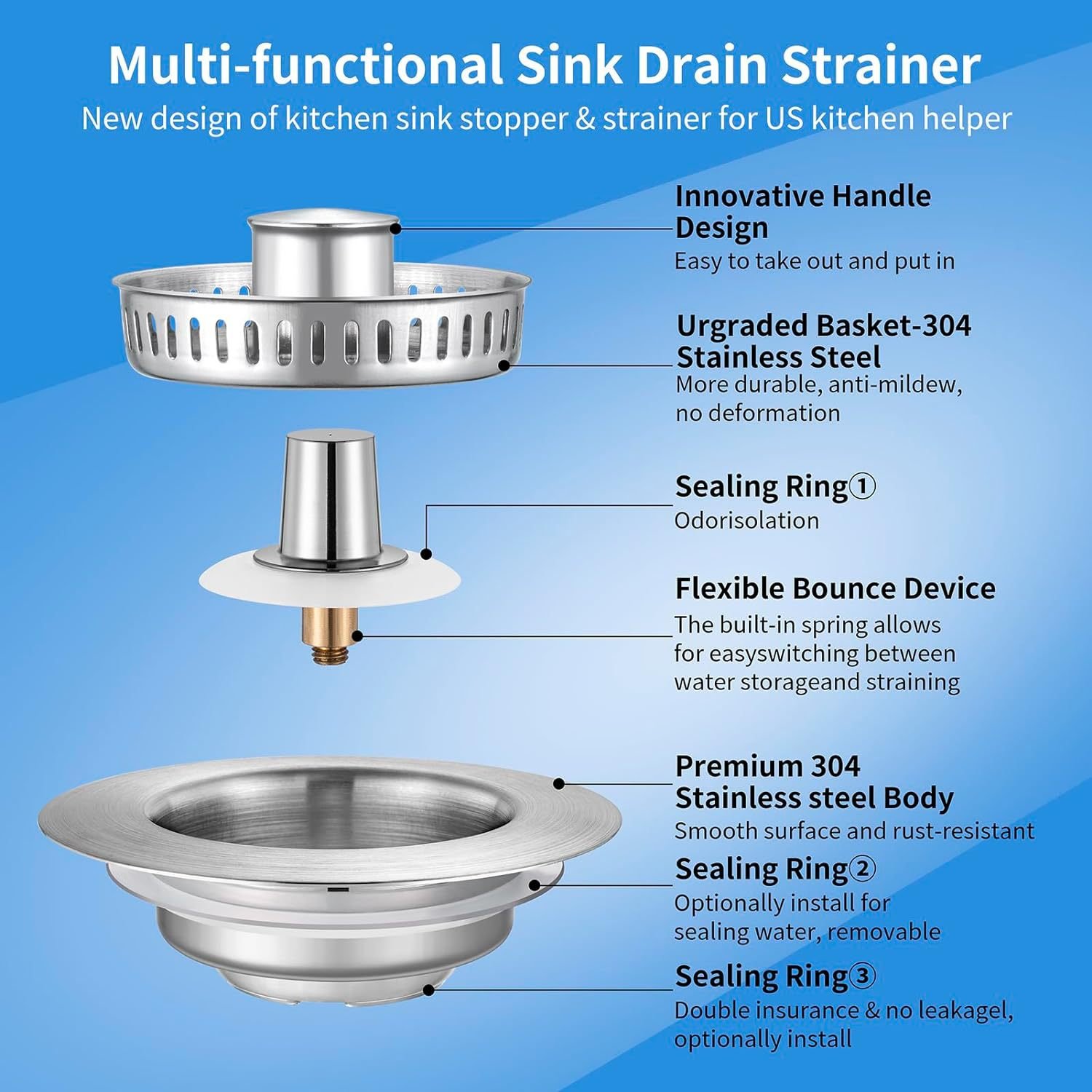 Multi-functional Sink Drain Strainer
New design of kitchen sink stopper & strainer for US kitchen helper

Innovative Handle Design
Easy to take out and put in

Urgraded Basket-304 Stainless Steel
More durable, anti-mildew, no deformation

Sealing Ring①
Odorisolation

Flexible Bounce Device
The built-in spring allows for easyswitching between water storageand straining

Premium 304 Stainless steel Body
Smooth surface and rust-resistant

Sealing Ring②
Optionally install for sealing water, removable

Sealing Ring③
Double insurance & no leakagel, optionally install