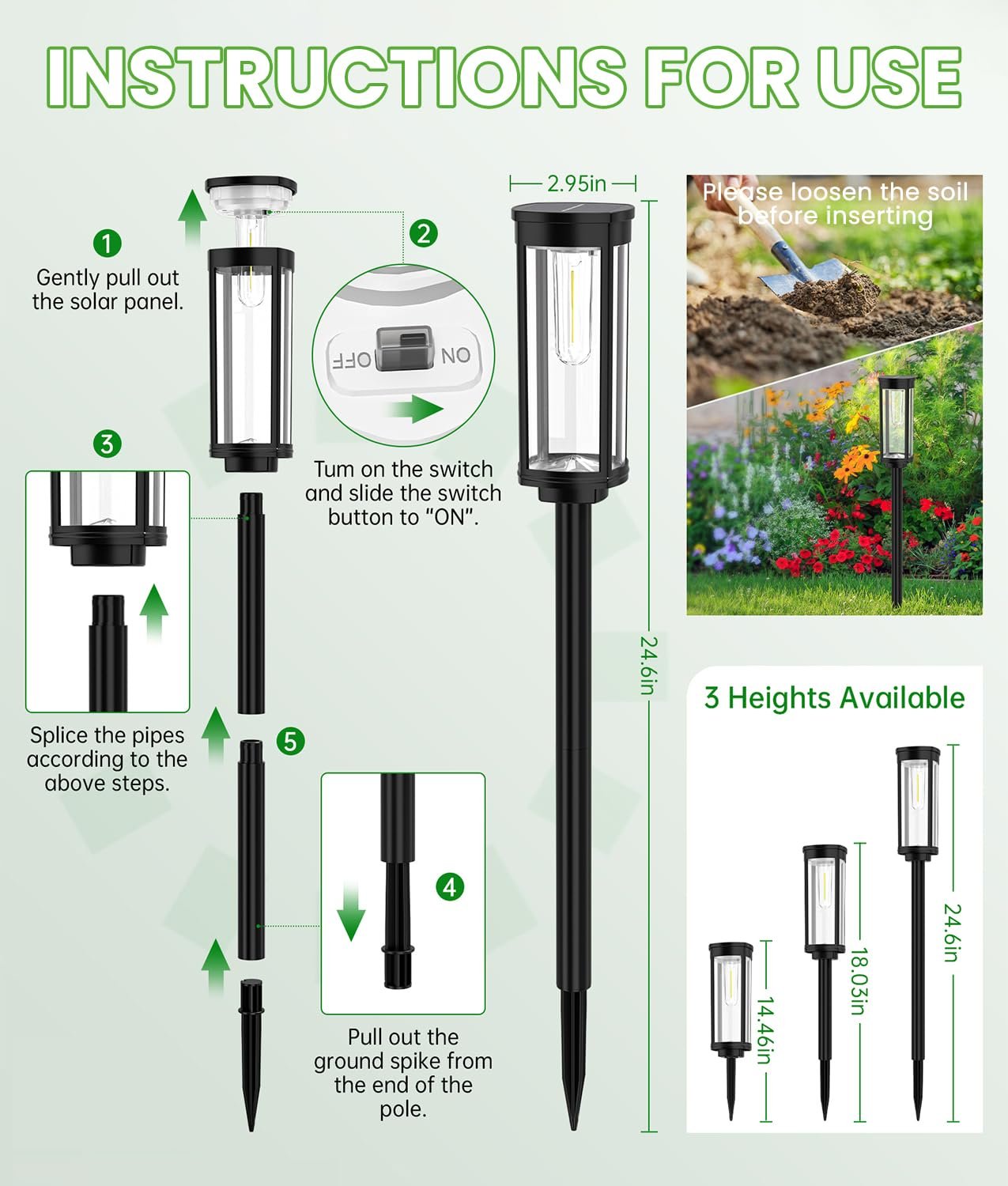 INSTRUCTIONS FOR USE

1
Gently pull out the solar panel.

2
OFF ON
Tum on the switch and slide the switch button to "ON".

3
Splice the pipes according to the above steps.

5

4
Pull out the ground spike from the end of the pole.

2.95in
24.6in

Please loosen the soil before inserting

3 Heights Available
14.46in
18.03in
24.6in