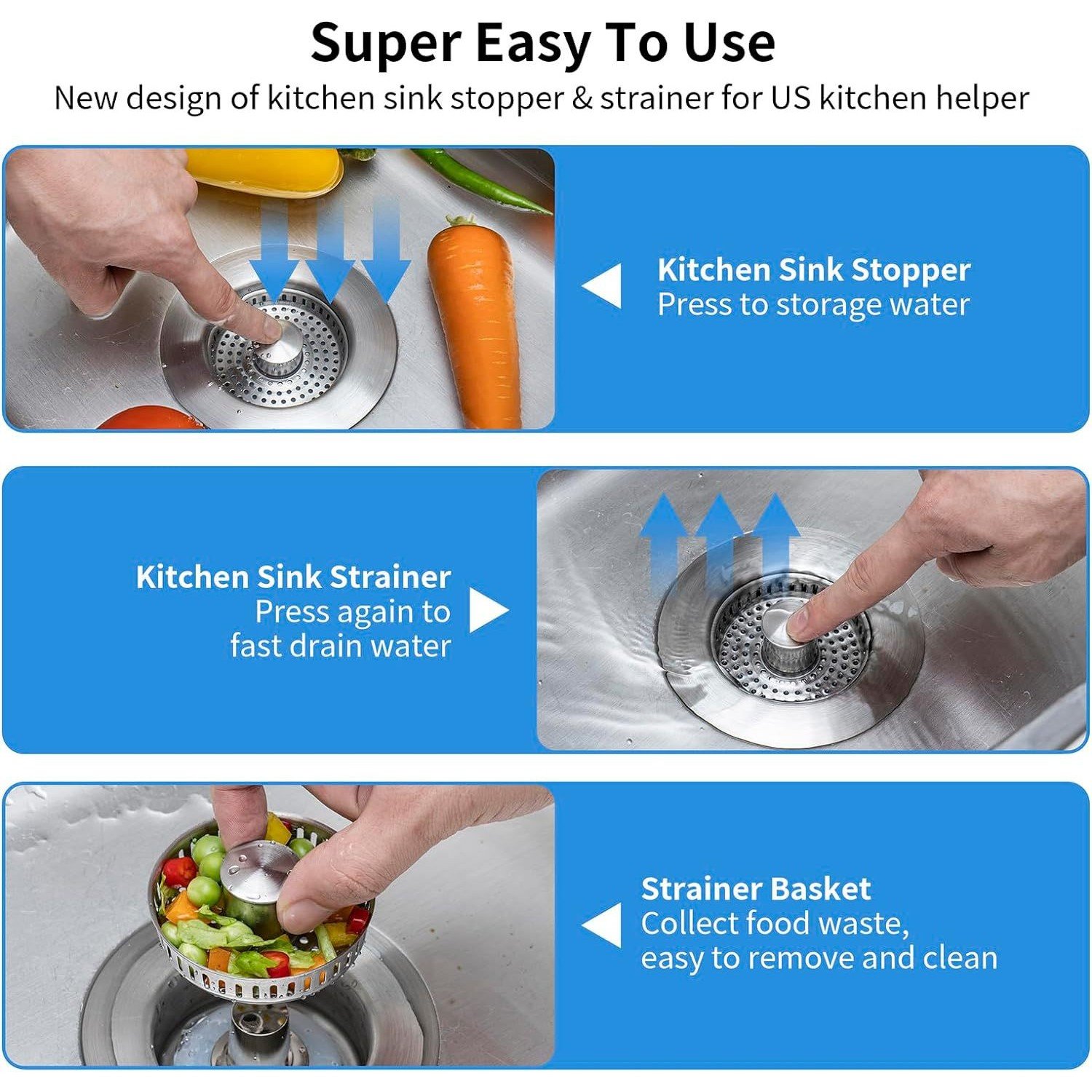 Super Easy To Use

New design of kitchen sink stopper & strainer for US kitchen helper

Kitchen Sink Stopper
Press to storage water

Kitchen Sink Strainer
Press again to
fast drain water

Strainer Basket
Collect food waste,
easy to remove and clean