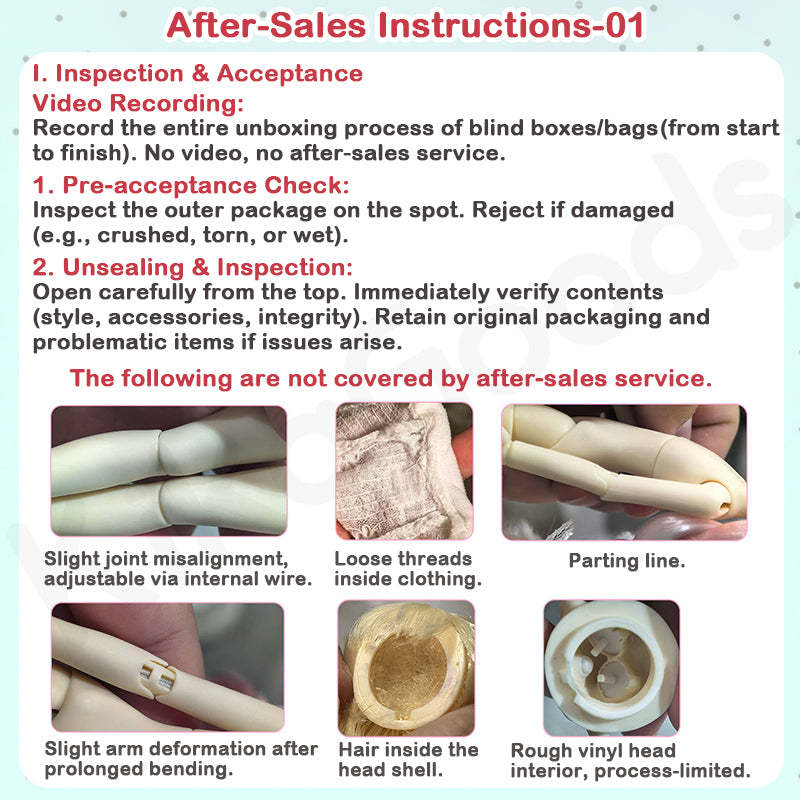 After-Sales Instructions-01

I. Inspection & Acceptance
Video Recording:
Record the entire unboxing process of blind boxes/bags(from start to finish). No video, no after-sales service.

1. Pre-acceptance Check:
Inspect the outer package on the spot. Reject if damaged (e.g., crushed, torn, or wet).

2. Unsealing & Inspection:
Open carefully from the top. Immediately verify contents (style, accessories, integrity). Retain original packaging and problematic items if issues arise.

The following are not covered by after-sales service.

Slight joint misalignment, adjustable via internal wire.

Loose threads inside clothing.

Parting line.

Slight arm deformation after prolonged bending.

Hair inside the head shell.

Rough vinyl head interior, process-limited.